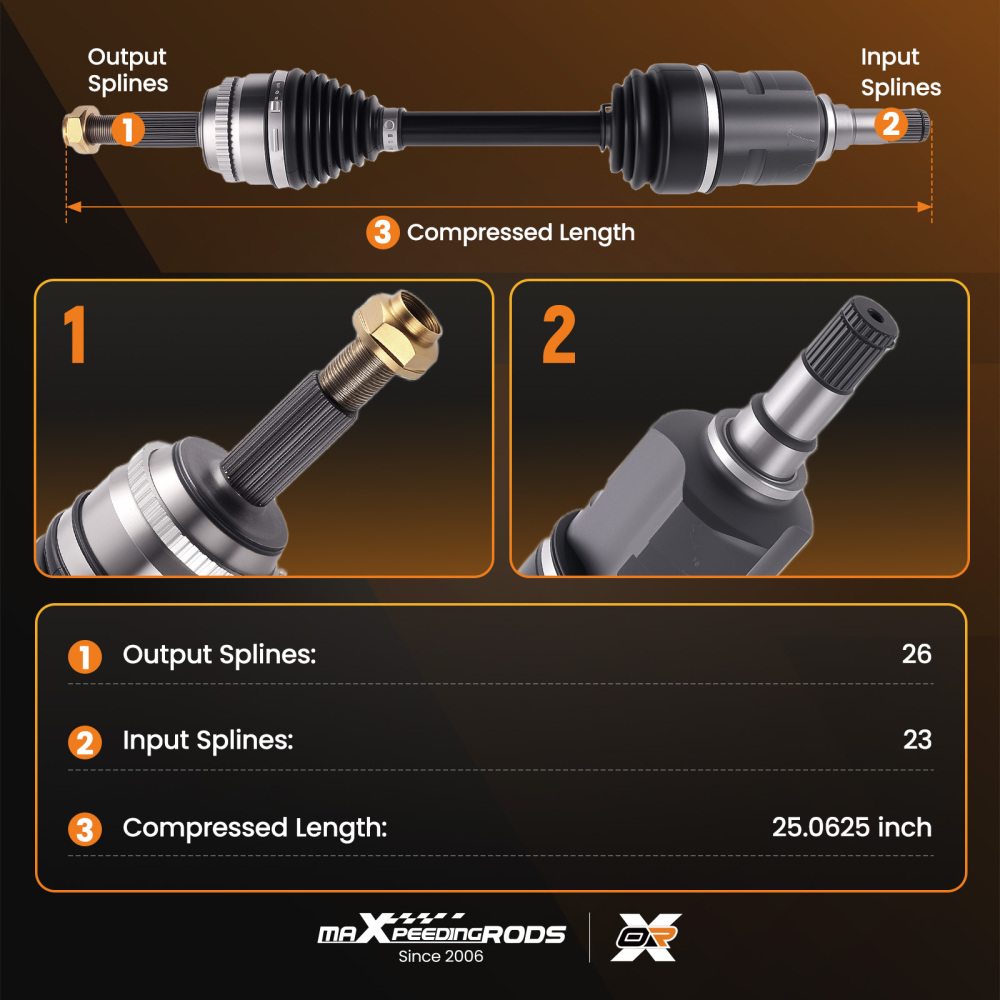 Output Splines
1
Input Splines
2
3 Compressed Length

1

2

| | | |
|---|---|---|
| 1 | Output Splines: | 26 |
| 2 | Input Splines: | 23 |
| 3 | Compressed Length: | 25.0625 inch |

maXpeedingRODS
Since 2006
OR