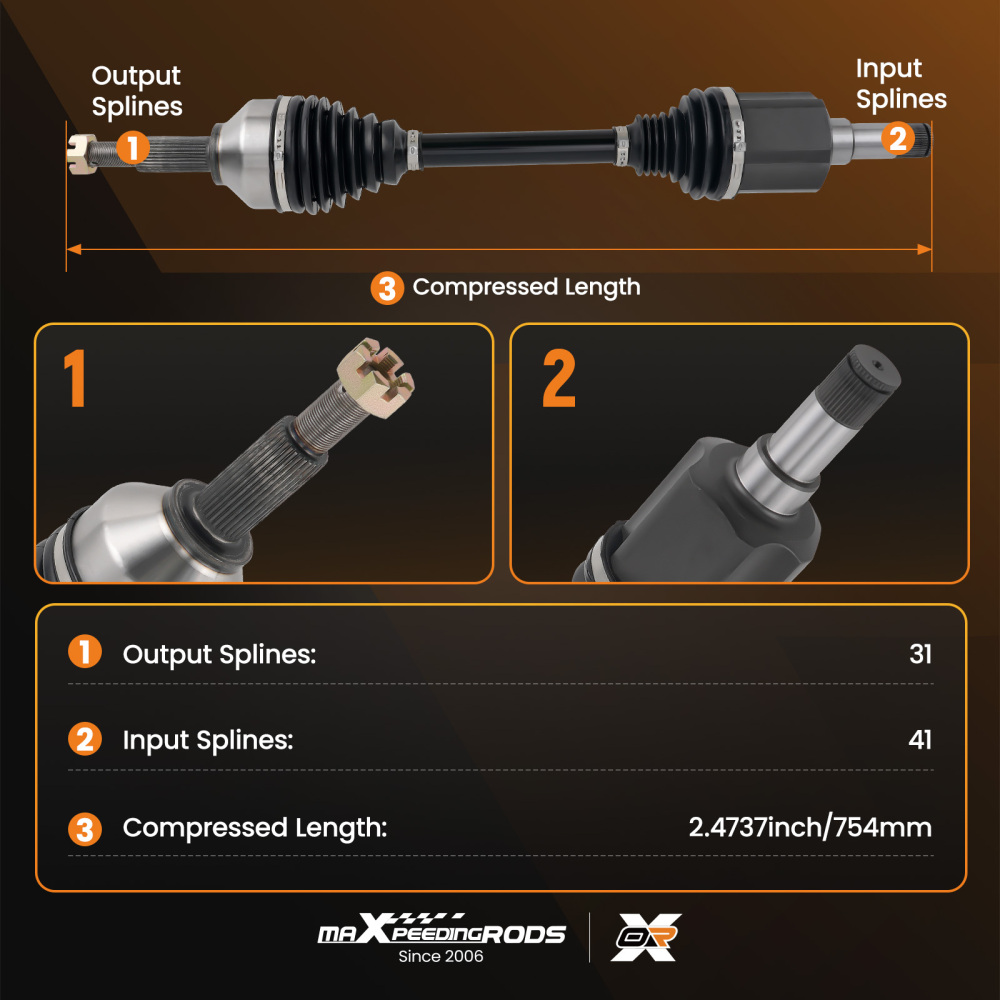 Output Splines
1

Input Splines
2

3 Compressed Length

1

2

| | | |
|---|---|---|
| 1 | Output Splines: | 31 |
| 2 | Input Splines: | 41 |
| 3 | Compressed Length: | 2.4737inch/754mm |

maXpeedingRODS
Since 2006

OR