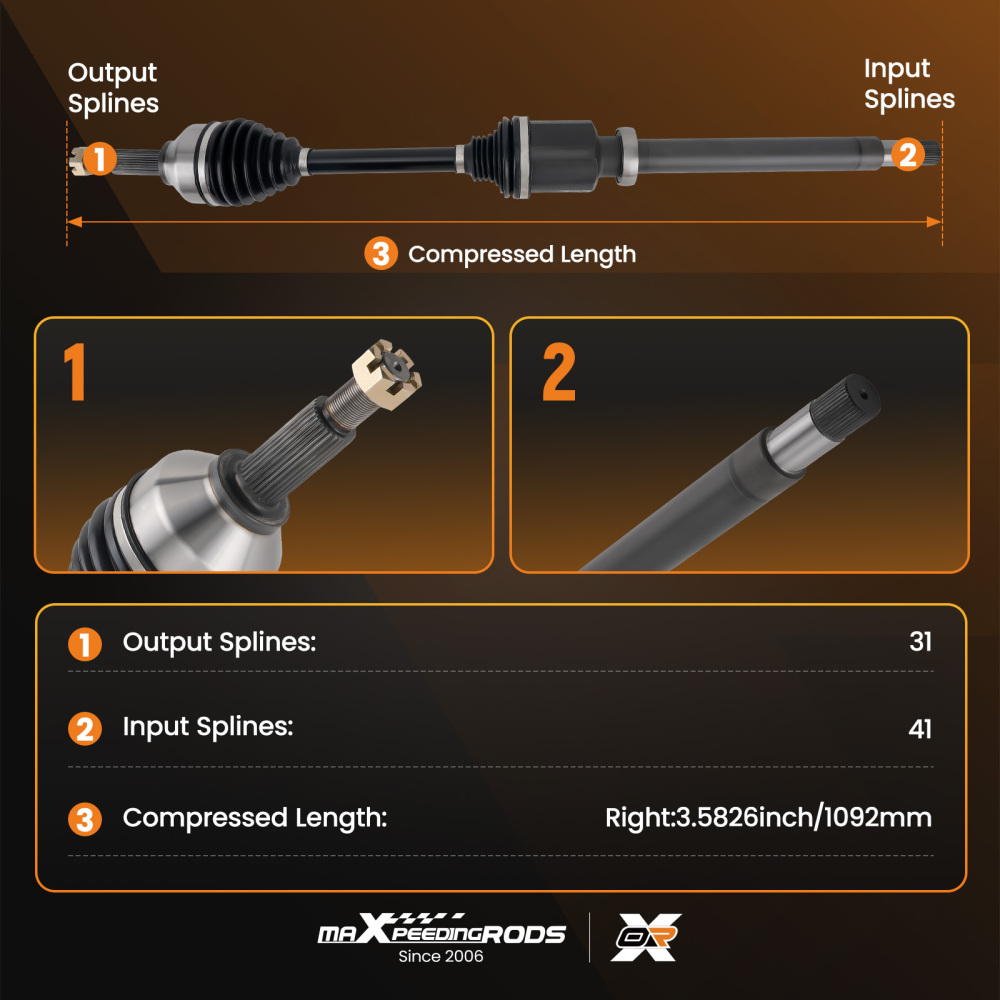 Output Splines

Input Splines

1

2

3 Compressed Length

1

2

| | | |
|---|---|---|
| 1 | Output Splines: | 31 |
| 2 | Input Splines: | 41 |
| 3 | Compressed Length: | Right:3.5826inch/1092mm |

maXpeedingRODS
Since 2006

OR