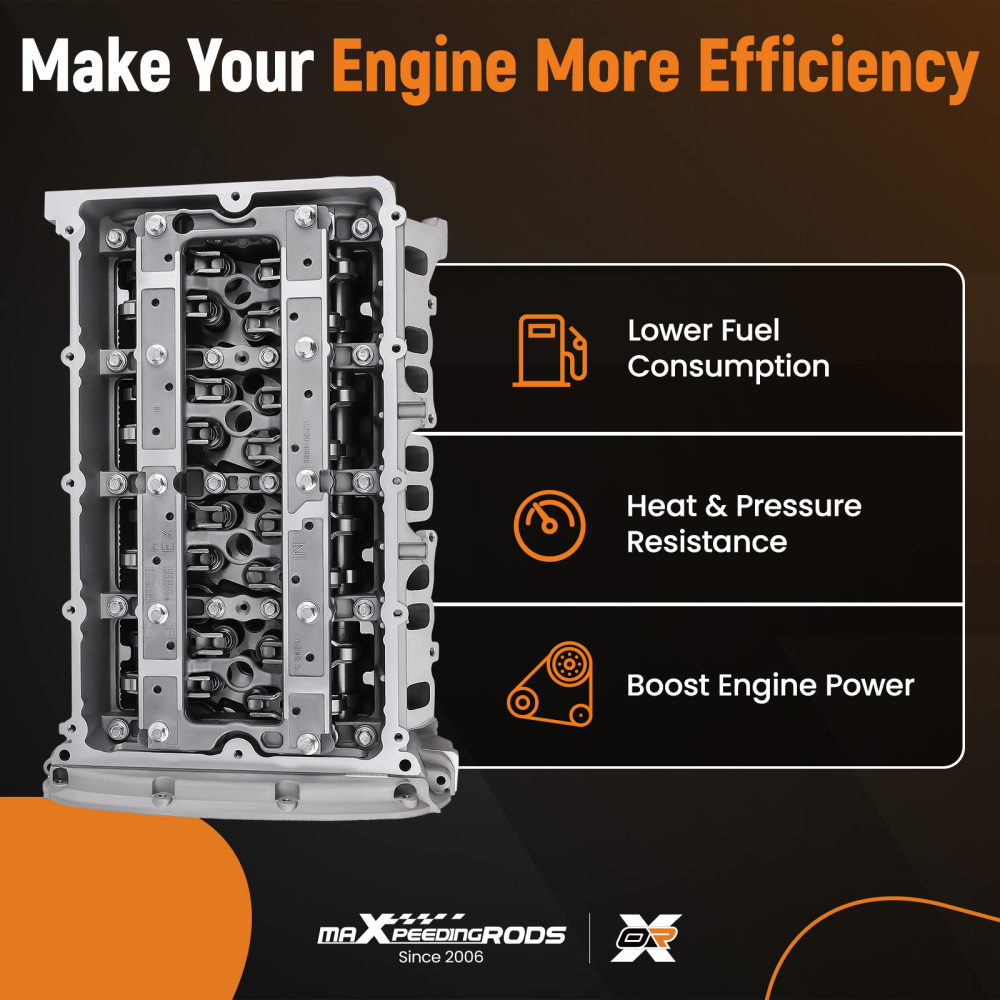 Make Your Engine More Efficiency

Lower Fuel Consumption

Heat & Pressure Resistance

Boost Engine Power

maXpeedingRODS
Since 2006

OR