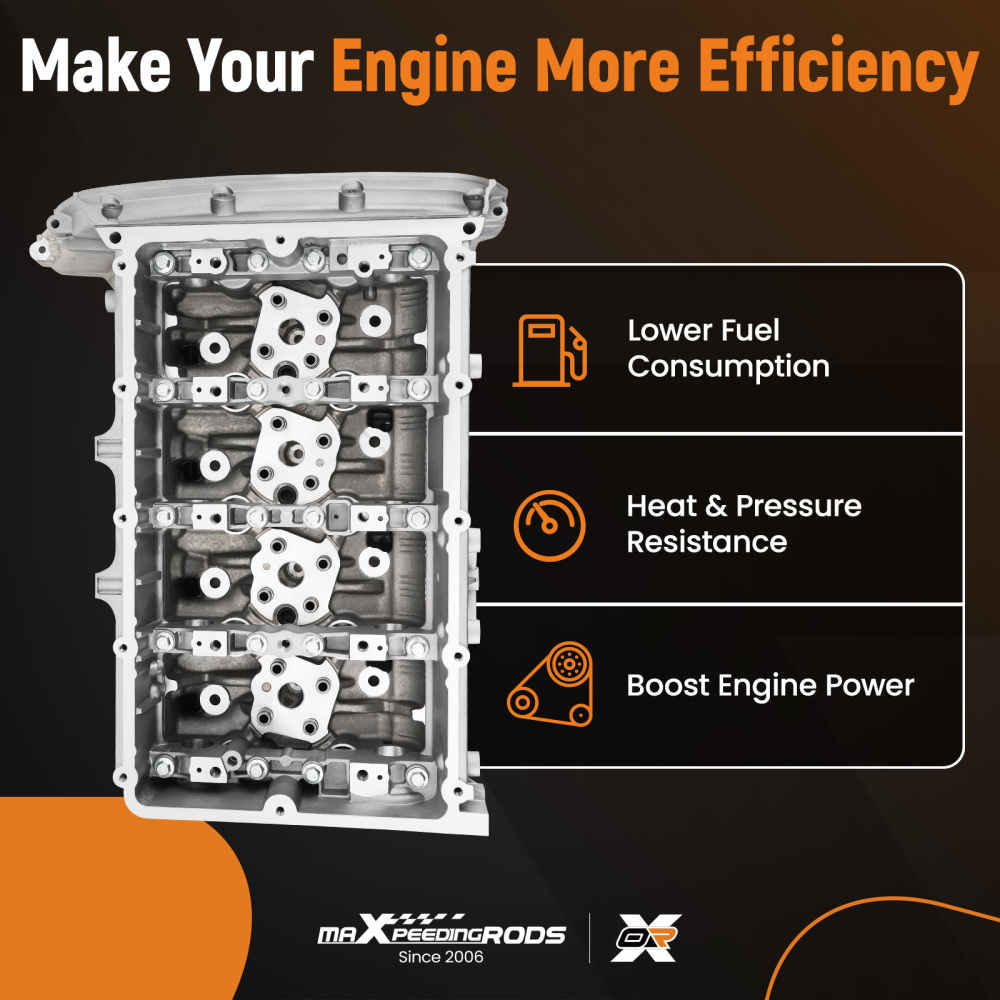 Make Your Engine More Efficiency

Lower Fuel Consumption

Heat & Pressure Resistance

Boost Engine Power

maXpeedingRODS
Since 2006

OR