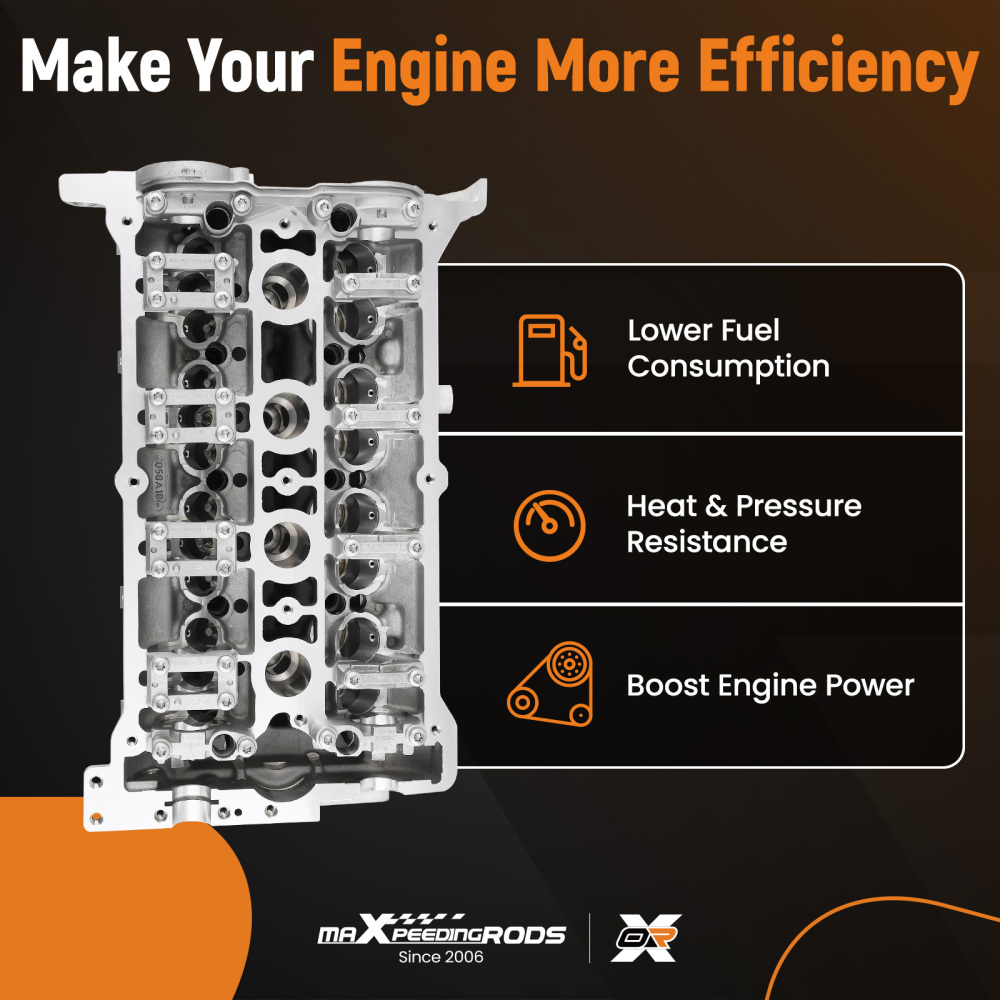 Make Your Engine More Efficiency

Lower Fuel Consumption

Heat & Pressure Resistance

Boost Engine Power

maXpeedingRODS
Since 2006

OR