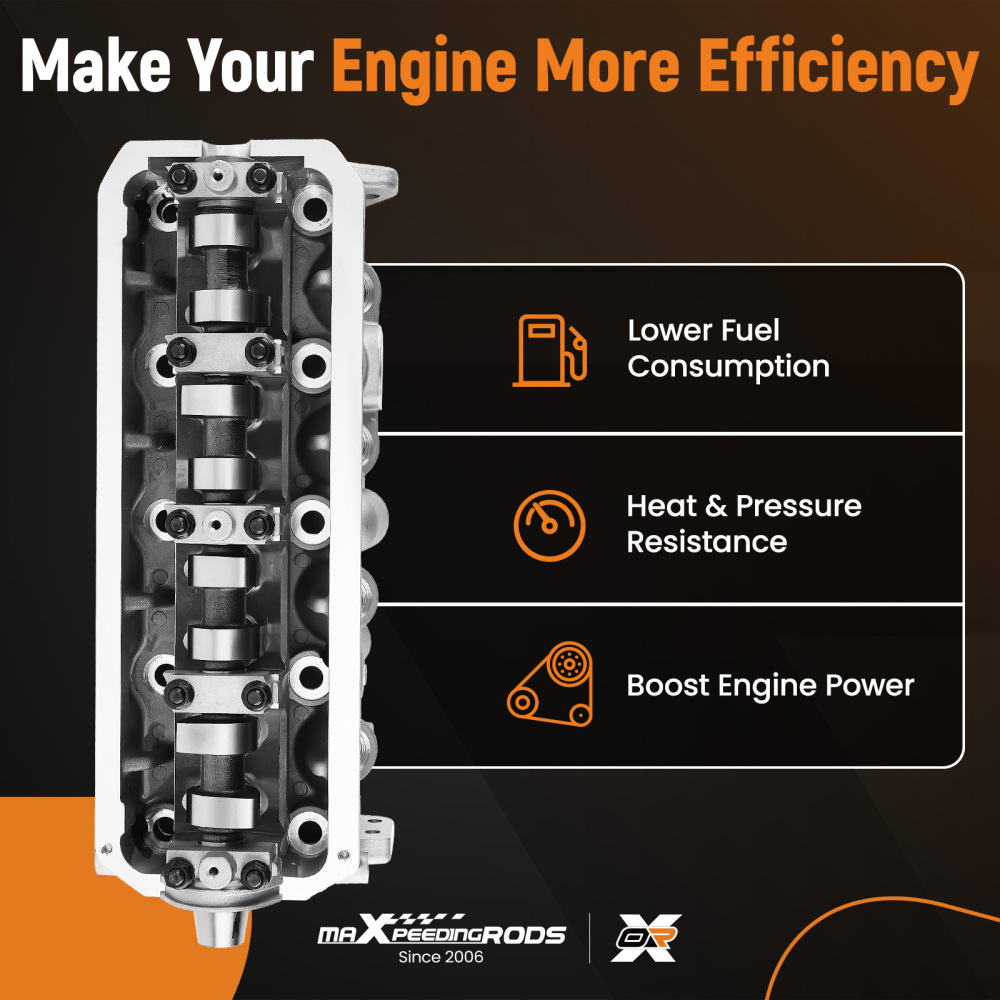 Make Your Engine More Efficiency

Lower Fuel Consumption

Heat & Pressure Resistance

Boost Engine Power

maXpeedingRODS
Since 2006

OR