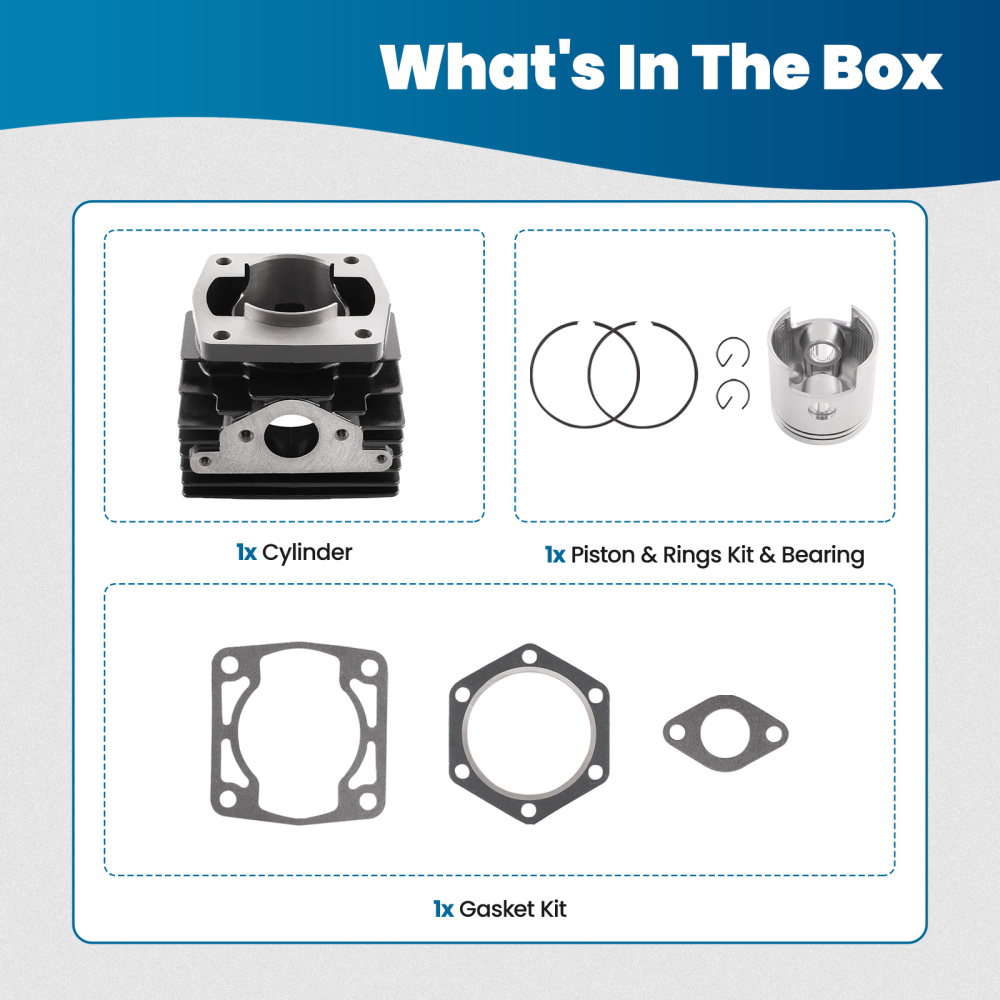 What's In The Box

1x Cylinder

1x Piston & Rings Kit & Bearing

1x Gasket Kit