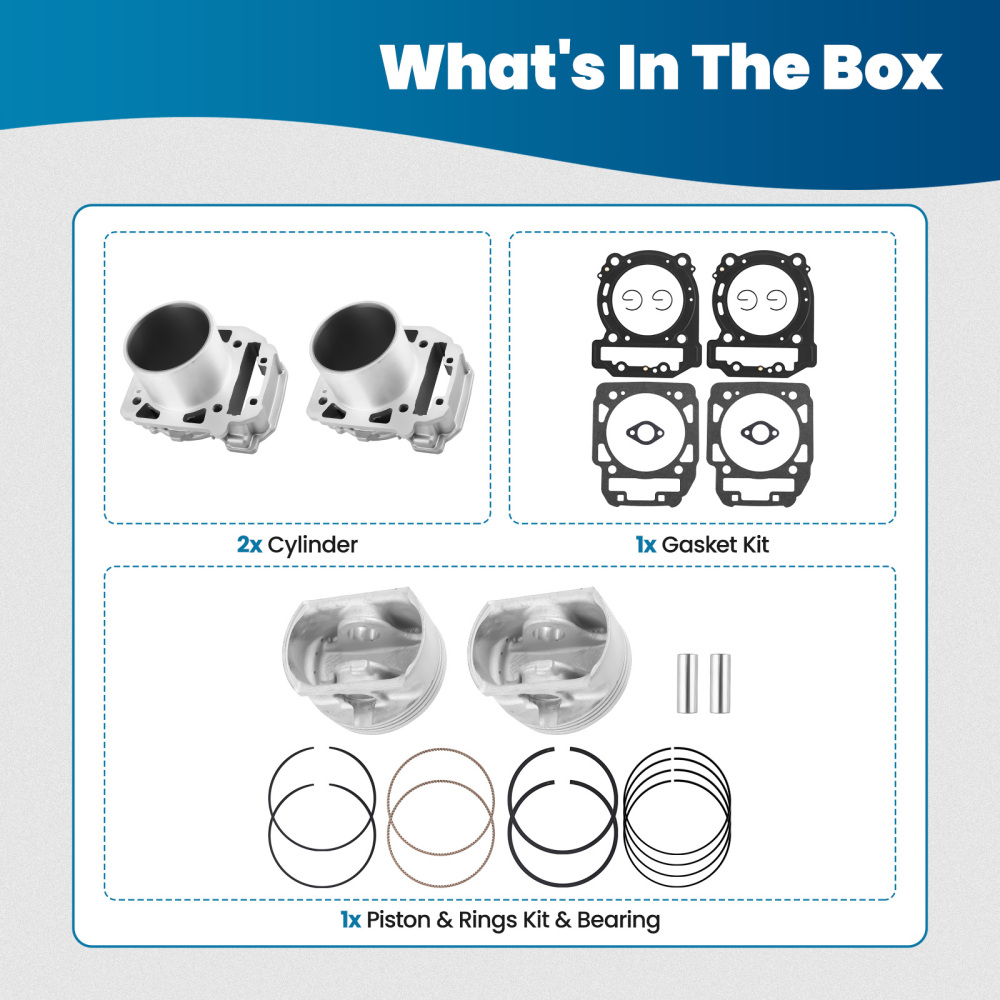 What's In The Box

2x Cylinder

1x Gasket Kit

1x Piston & Rings Kit & Bearing