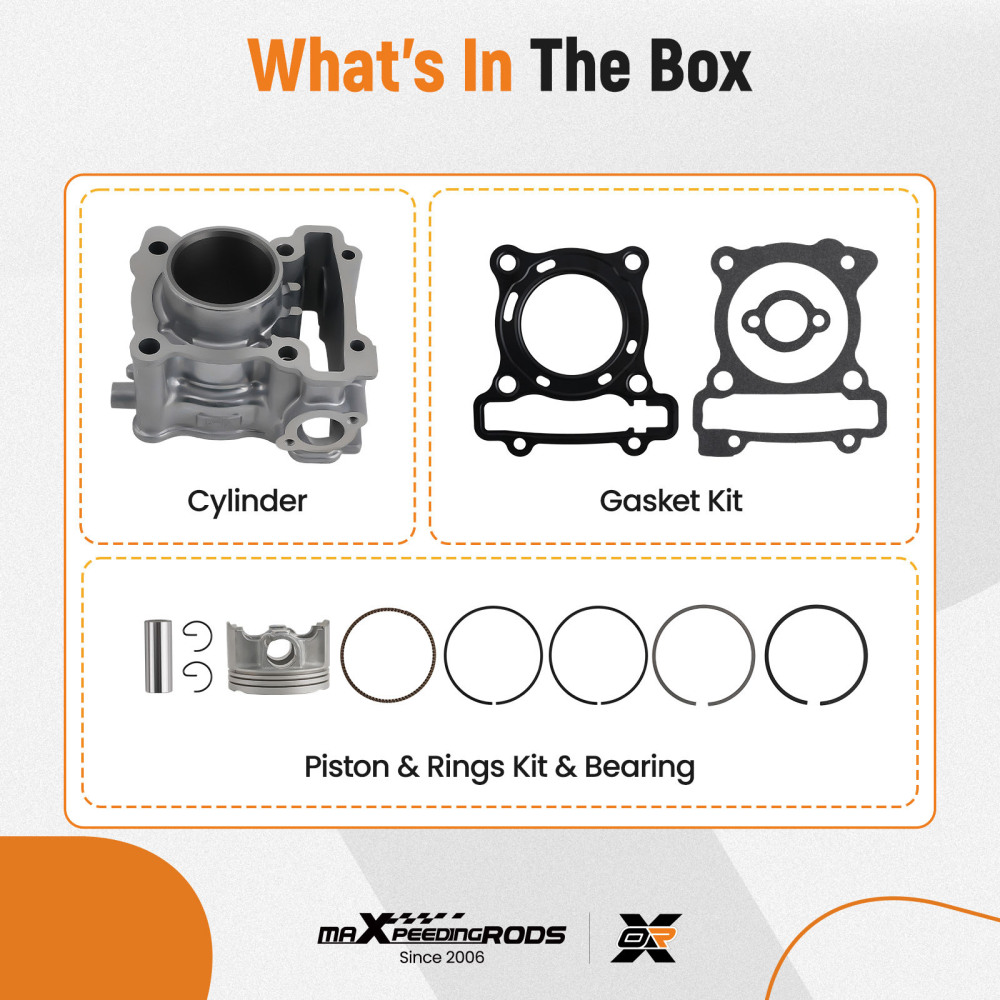 What's In The Box

Cylinder

Gasket Kit

Piston & Rings Kit & Bearing

maXpeedingRODS
Since 2006