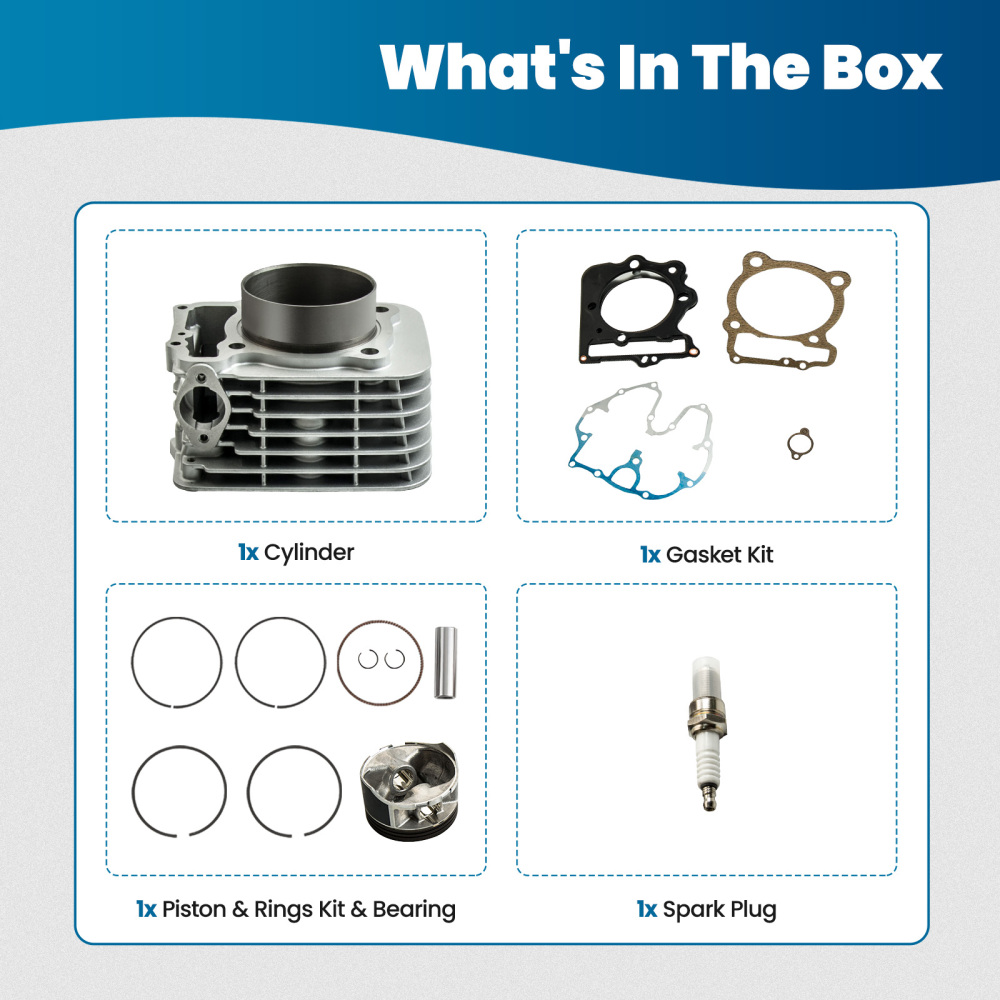 What's In The Box

1x Cylinder

1x Gasket Kit

1x Piston & Rings Kit & Bearing

1x Spark Plug