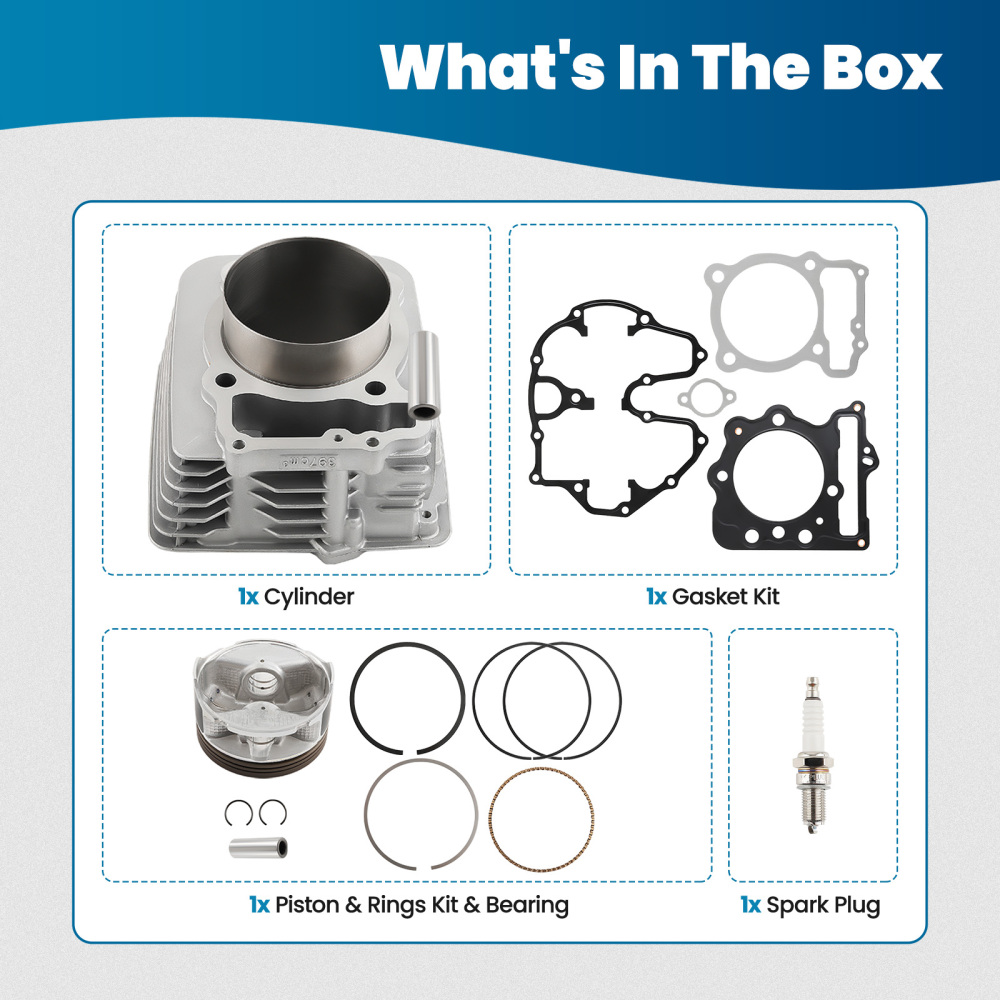 What's In The Box

1x Cylinder

1x Gasket Kit

1x Piston & Rings Kit & Bearing

1x Spark Plug