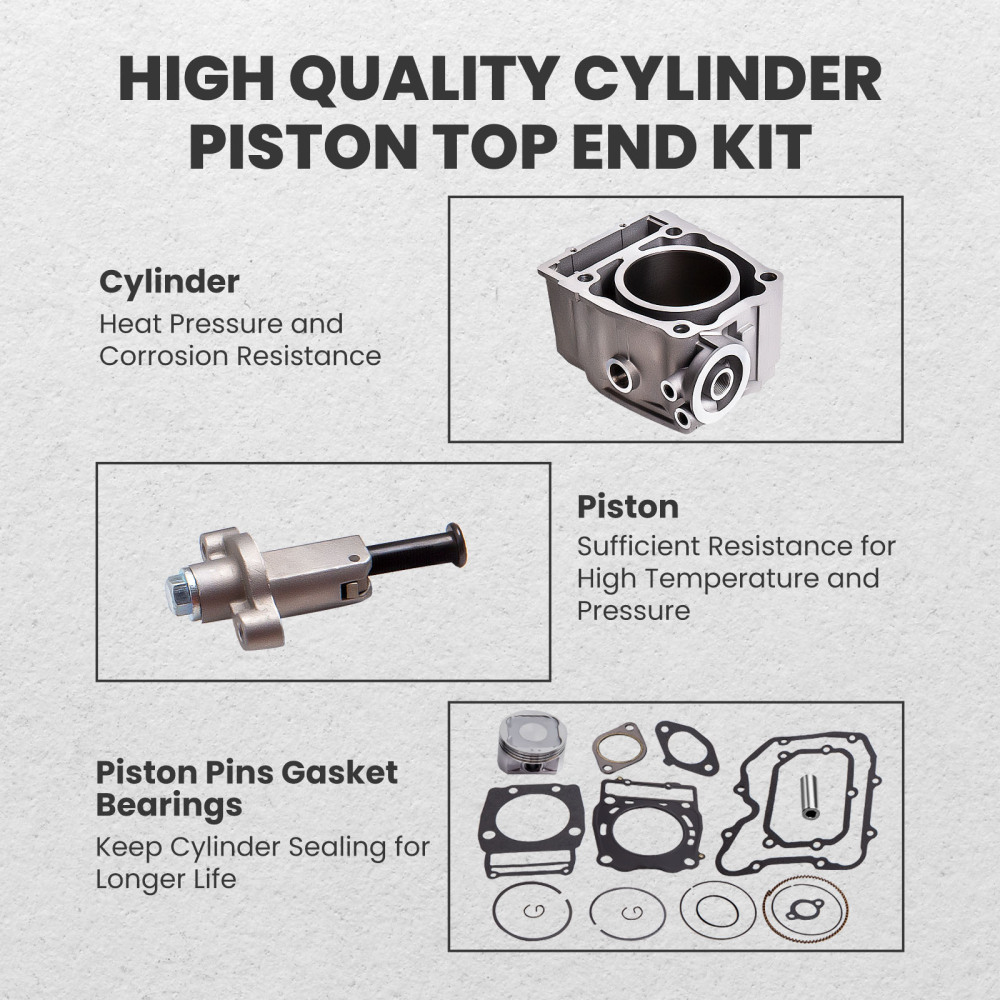 HIGH QUALITY CYLINDER PISTON TOP END KIT

Cylinder
Heat Pressure and Corrosion Resistance

Piston
Sufficient Resistance for High Temperature and Pressure

Piston Pins Gasket Bearings
Keep Cylinder Sealing for Longer Life