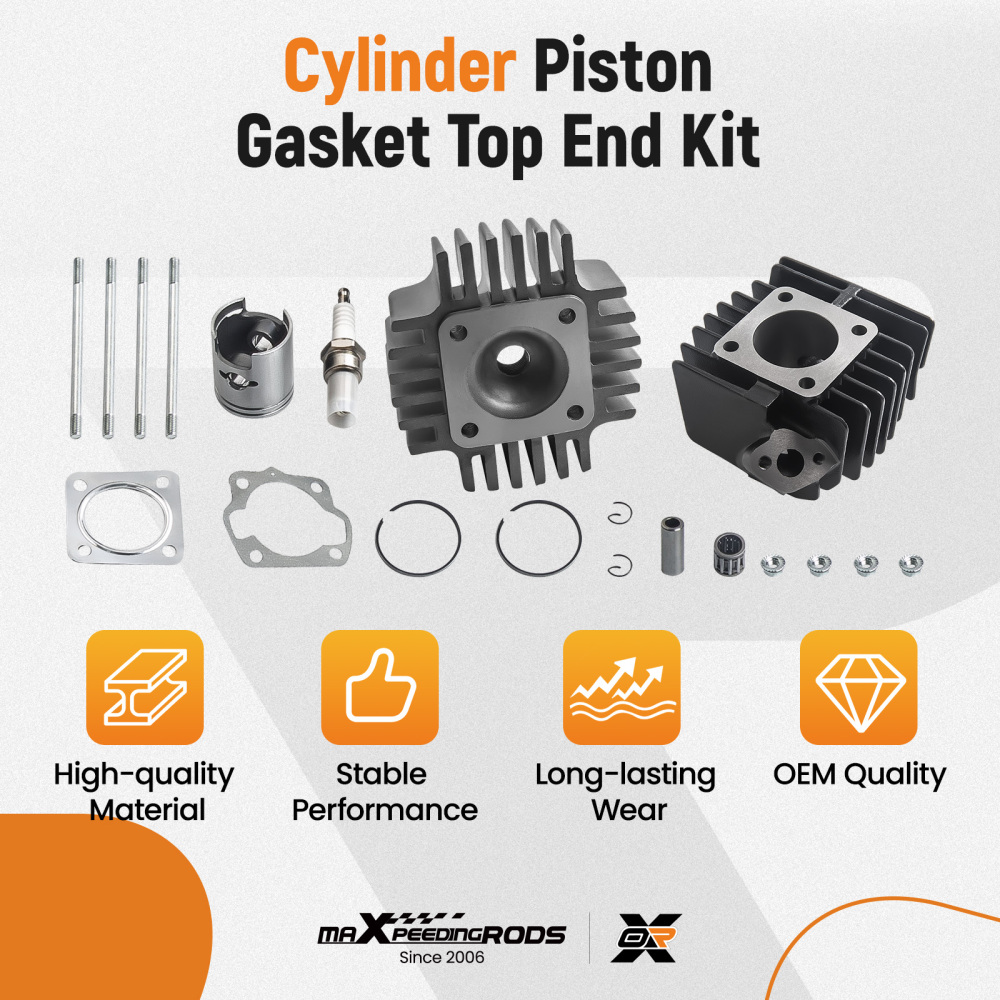 Cylinder Piston Gasket Top End Kit

High-quality Material

Stable Performance

Long-lasting Wear

OEM Quality

maXpeedingRODS
Since 2006