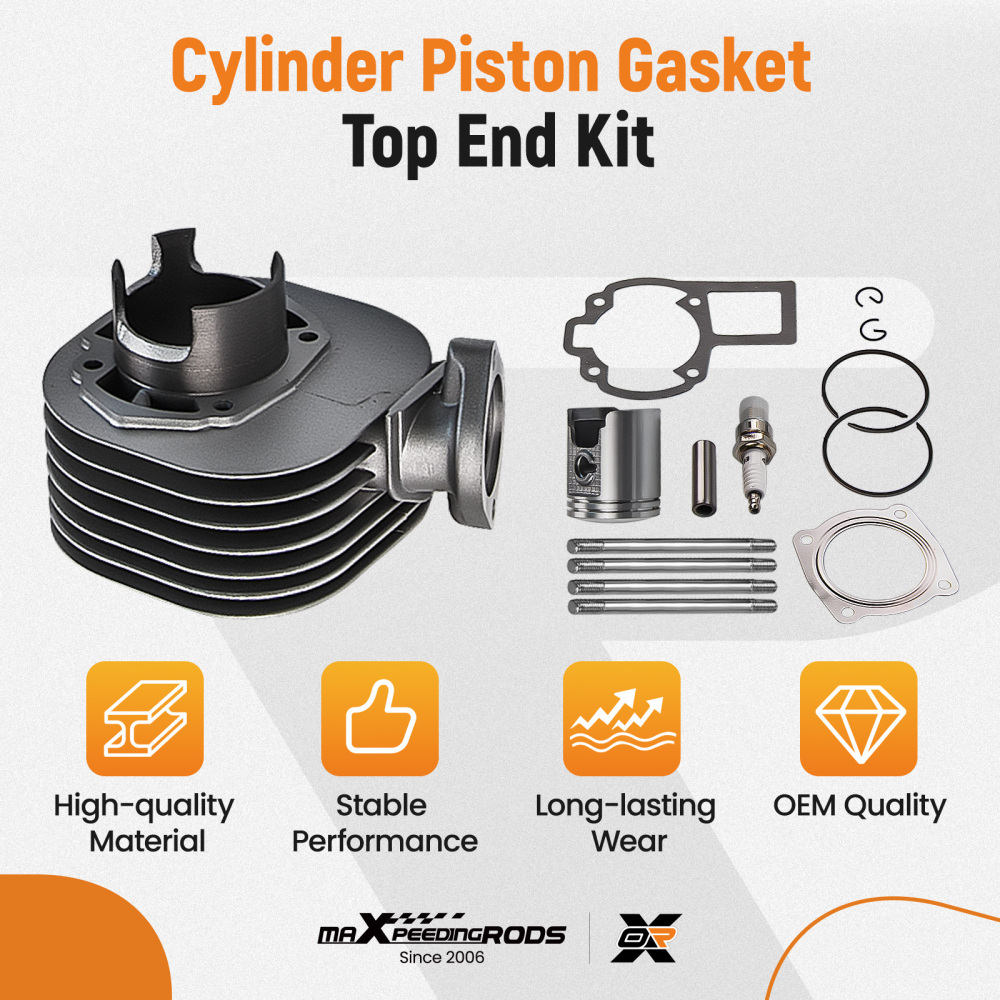 Cylinder Piston Gasket
Top End Kit

High-quality Material

Stable Performance

Long-lasting Wear

OEM Quality

maXpeedingRODS
Since 2006