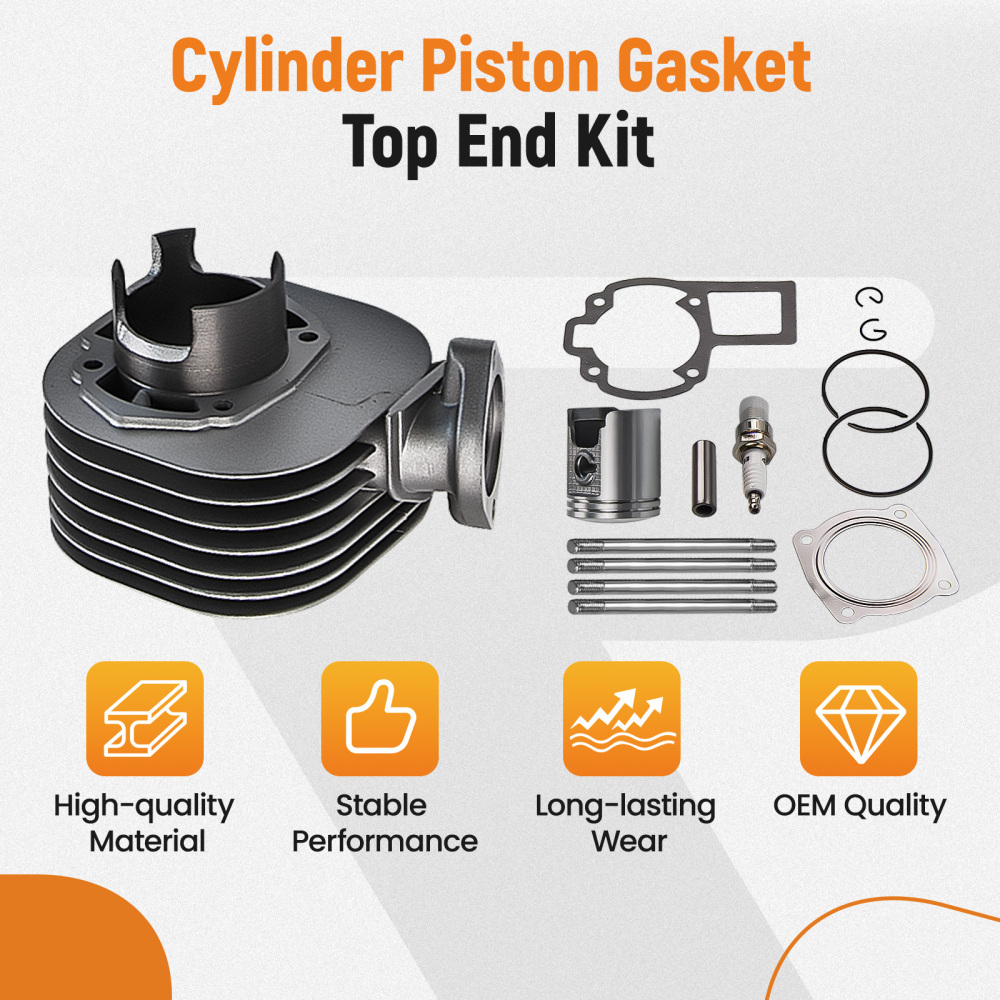 Cylinder Piston Gasket
Top End Kit

High-quality Material

Stable Performance

Long-lasting Wear

OEM Quality