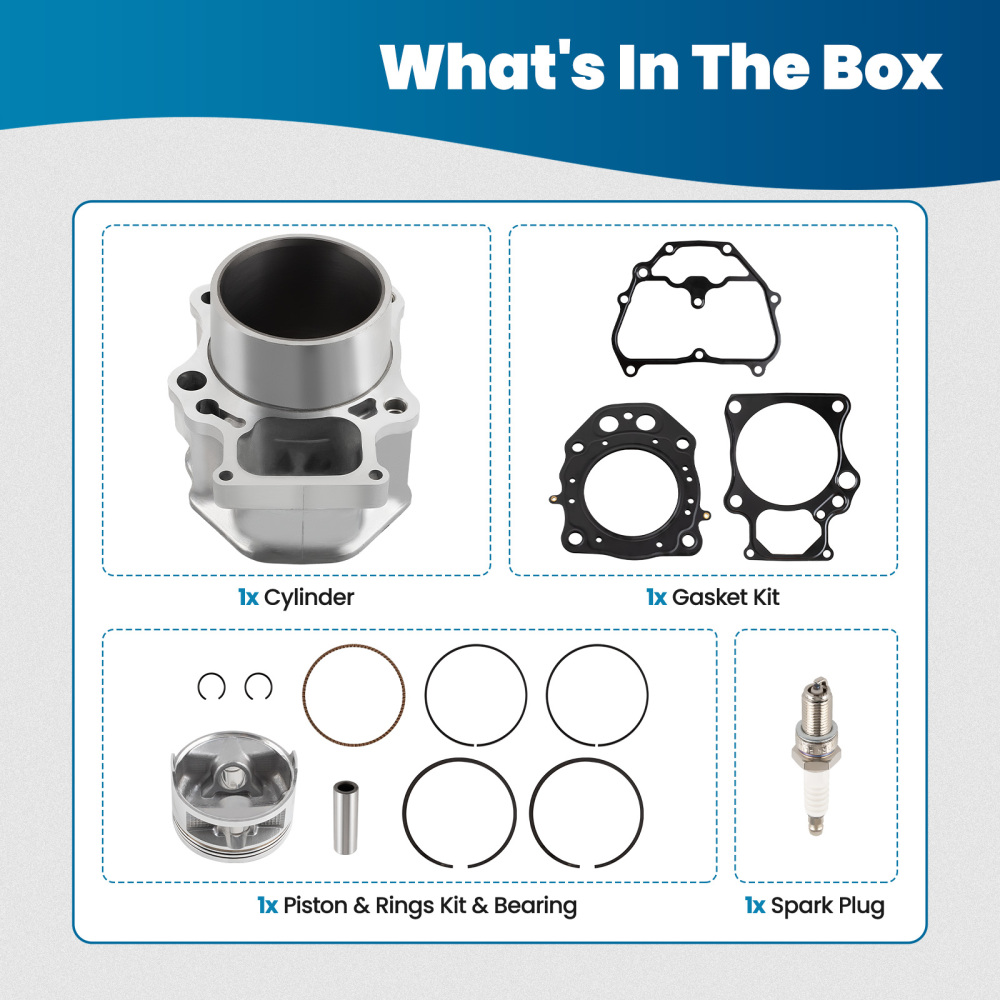 What's In The Box

1x Cylinder

1x Gasket Kit

1x Piston & Rings Kit & Bearing

1x Spark Plug