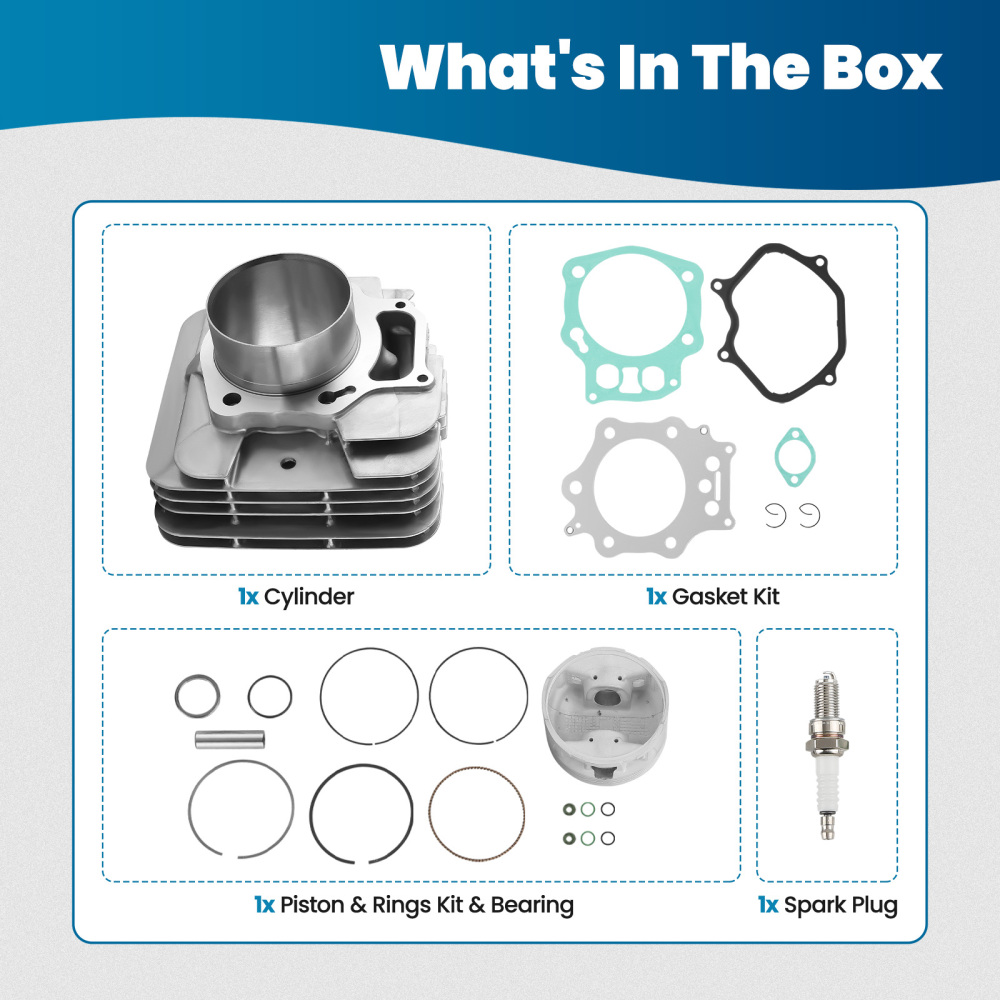 What's In The Box

1x Cylinder

1x Gasket Kit

1x Piston & Rings Kit & Bearing

1x Spark Plug