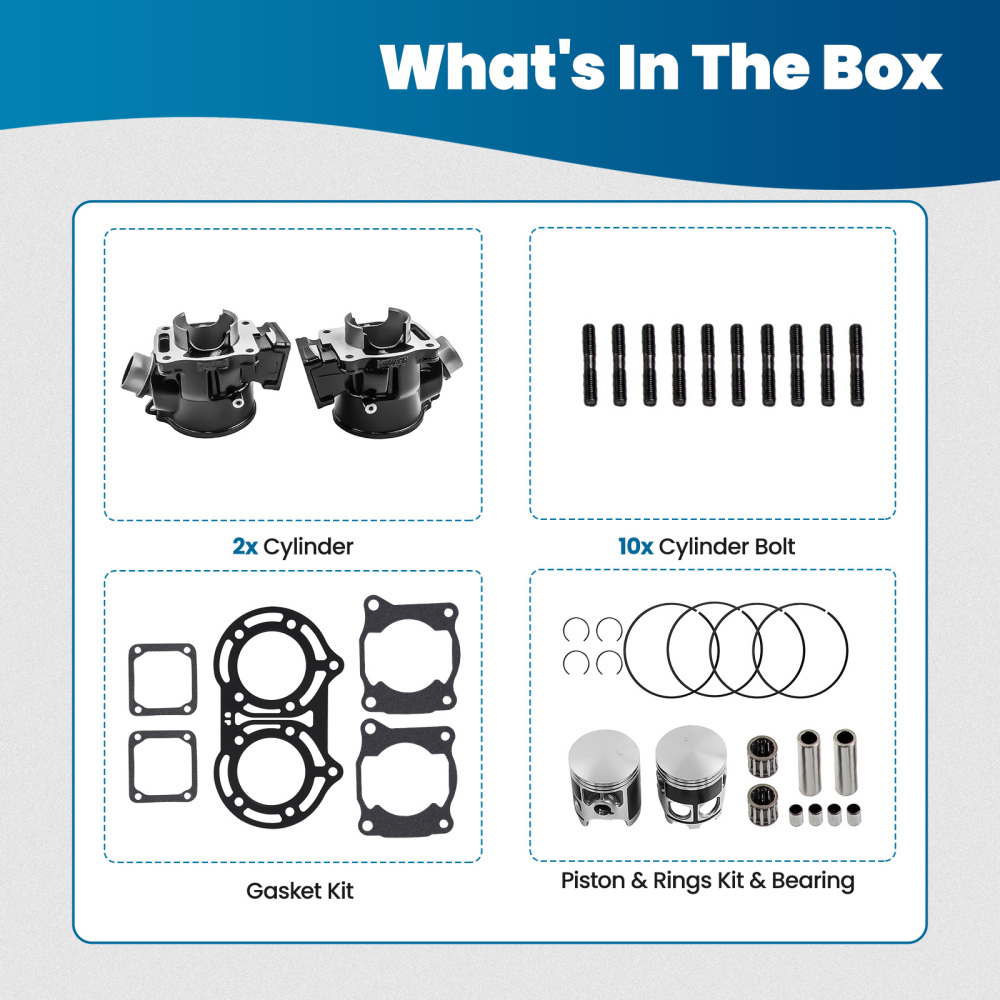 What's In The Box

2x Cylinder

10x Cylinder Bolt

Gasket Kit

Piston & Rings Kit & Bearing