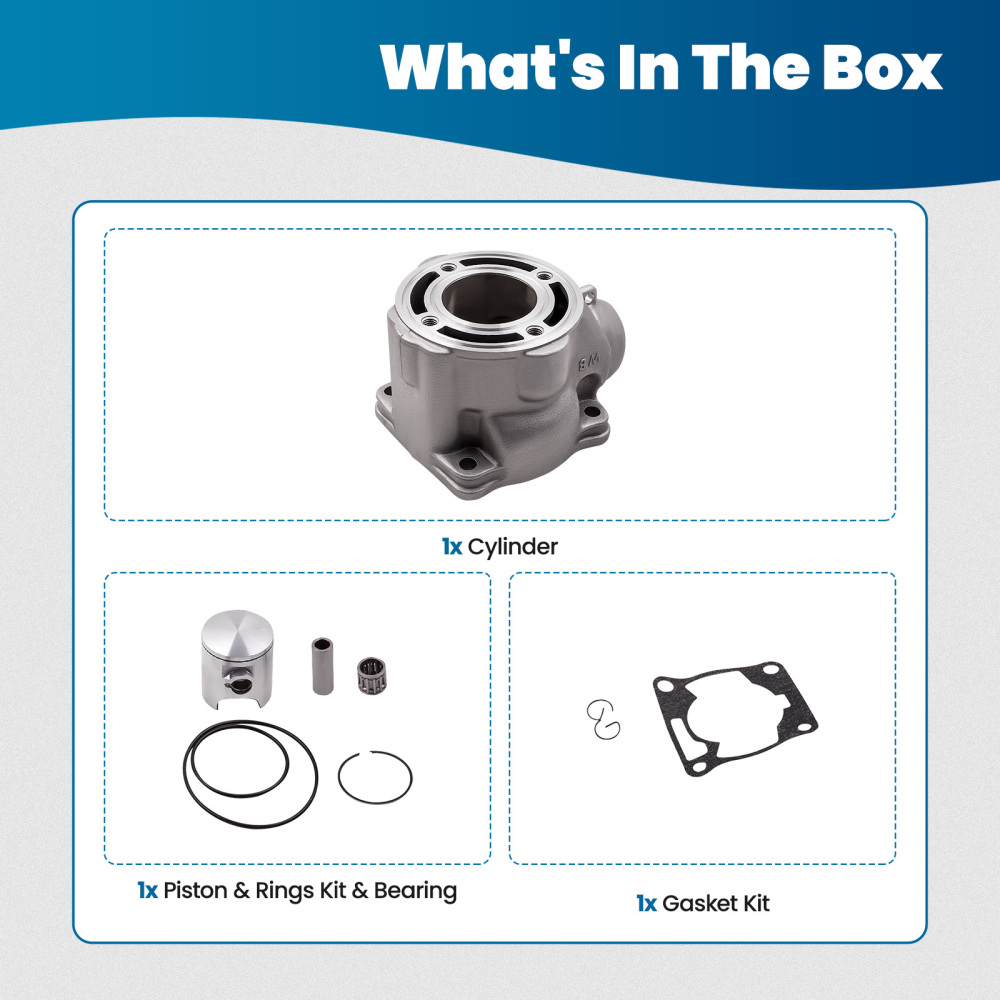 What's In The Box

1x Cylinder

1x Piston & Rings Kit & Bearing

1x Gasket Kit