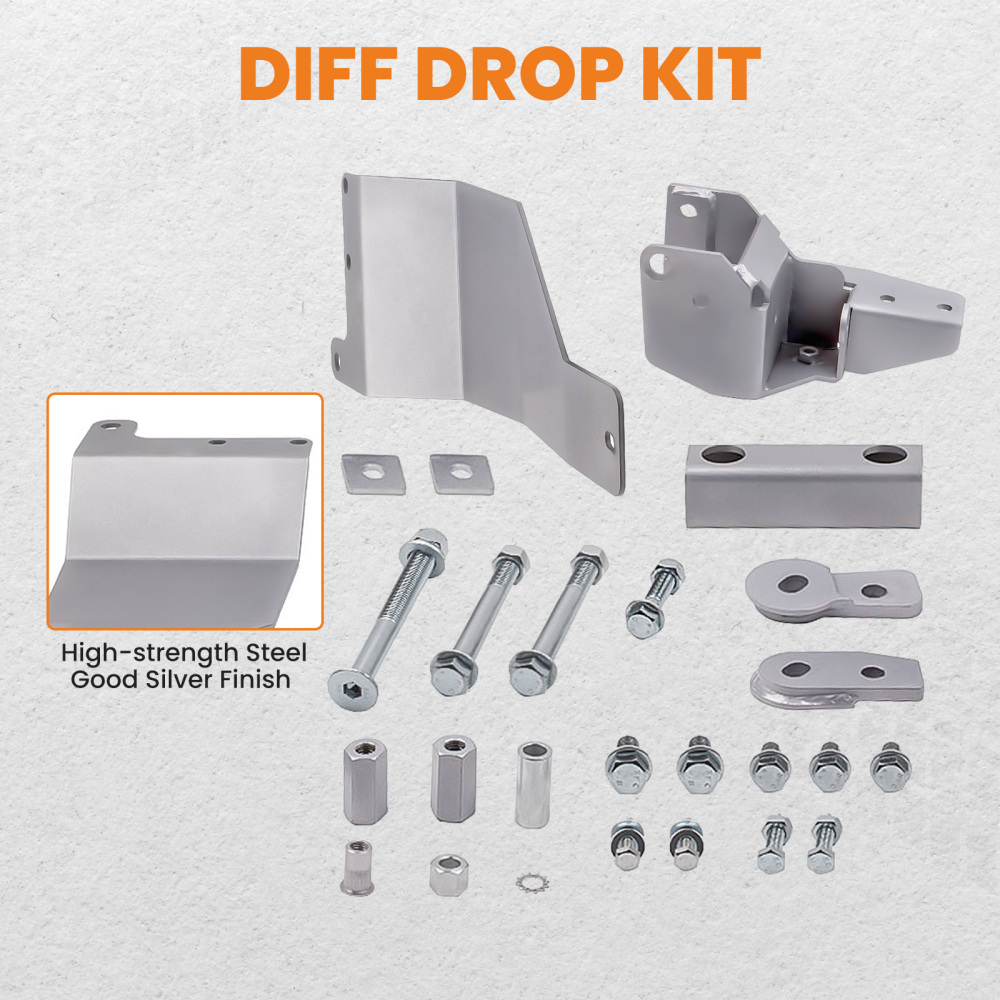 DIFF DROP KIT

High-strength Steel
Good Silver Finish