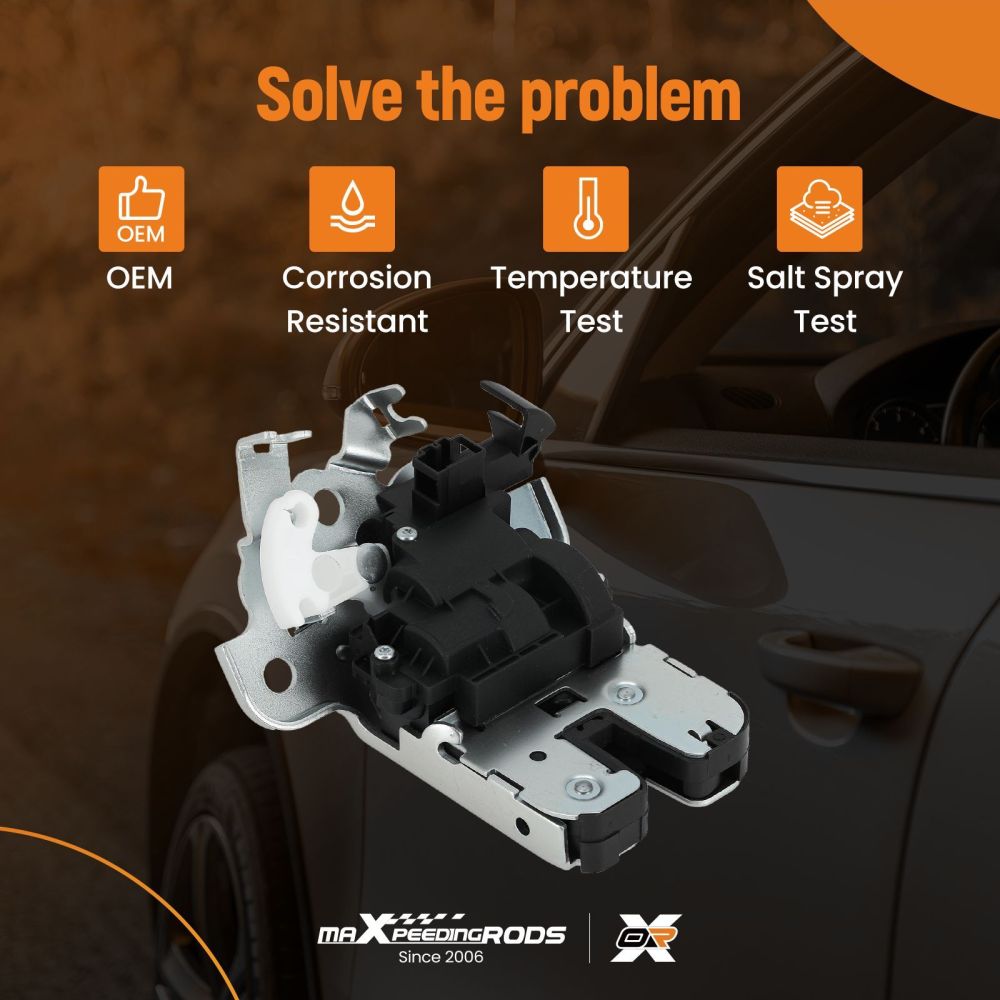 Solve the problem

OEM

OEM

Corrosion Resistant

Temperature Test

Salt Spray Test

maXpeedingRODS
Since 2006

OR