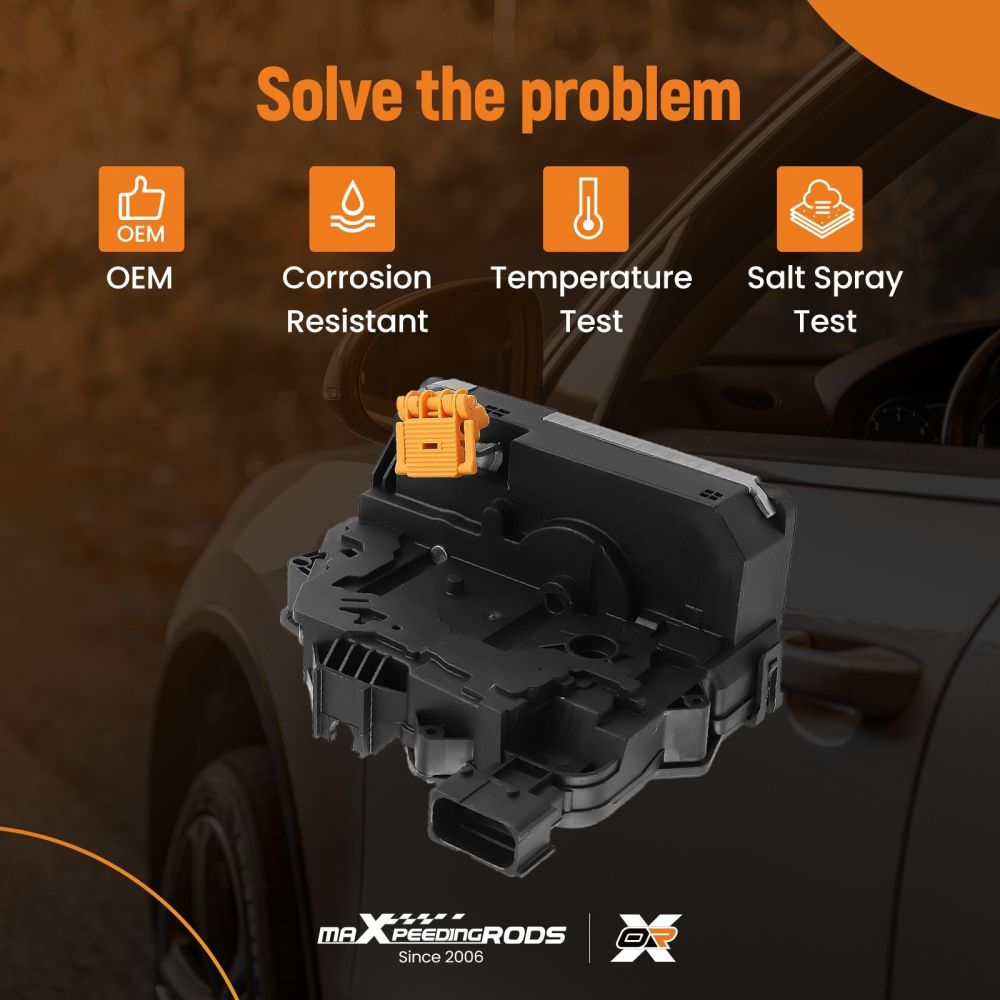 Solve the problem

OEM

OEM

Corrosion Resistant

Temperature Test

Salt Spray Test

maXpeedingRODS
Since 2006

OR