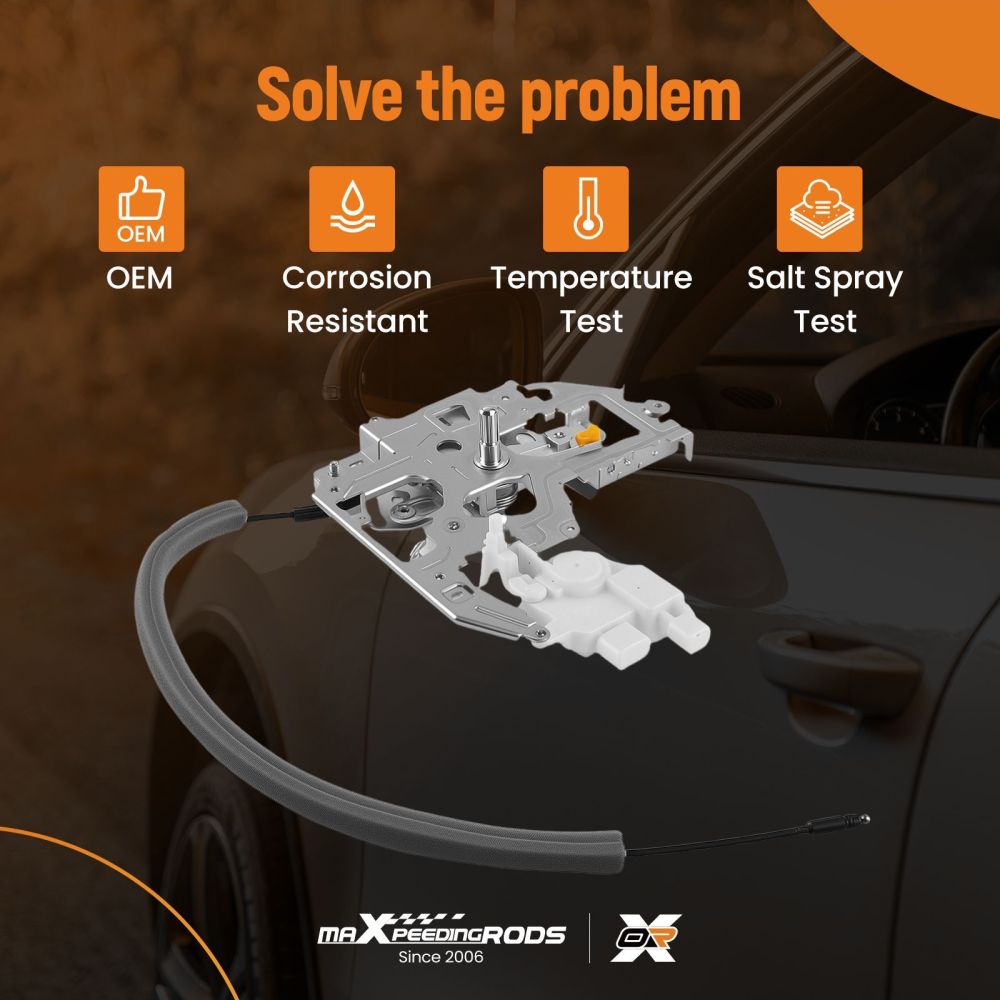 Solve the problem

OEM
OEM

Corrosion Resistant

Temperature Test

Salt Spray Test

maXpeedingRODS
Since 2006

OR