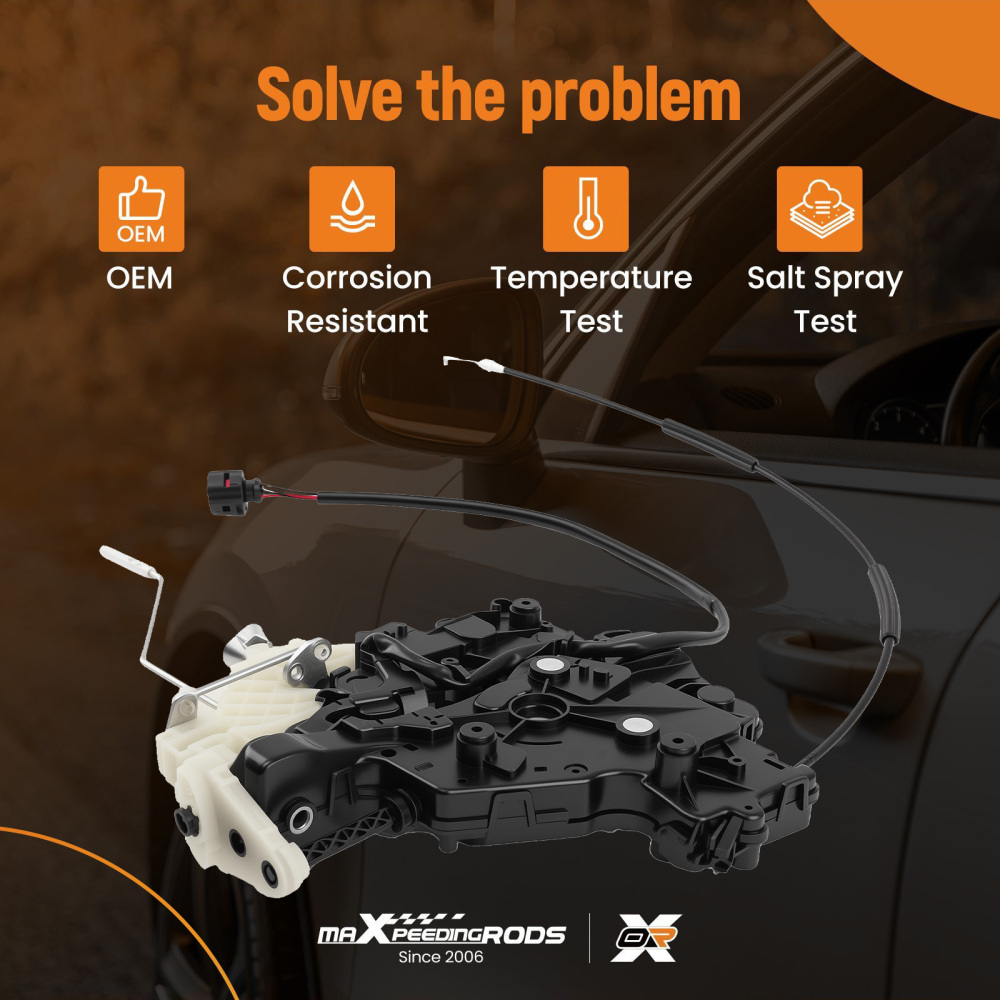 Solve the problem

OEM

OEM

Corrosion Resistant

Temperature Test

Salt Spray Test

maXpeedingRODS
Since 2006

OR