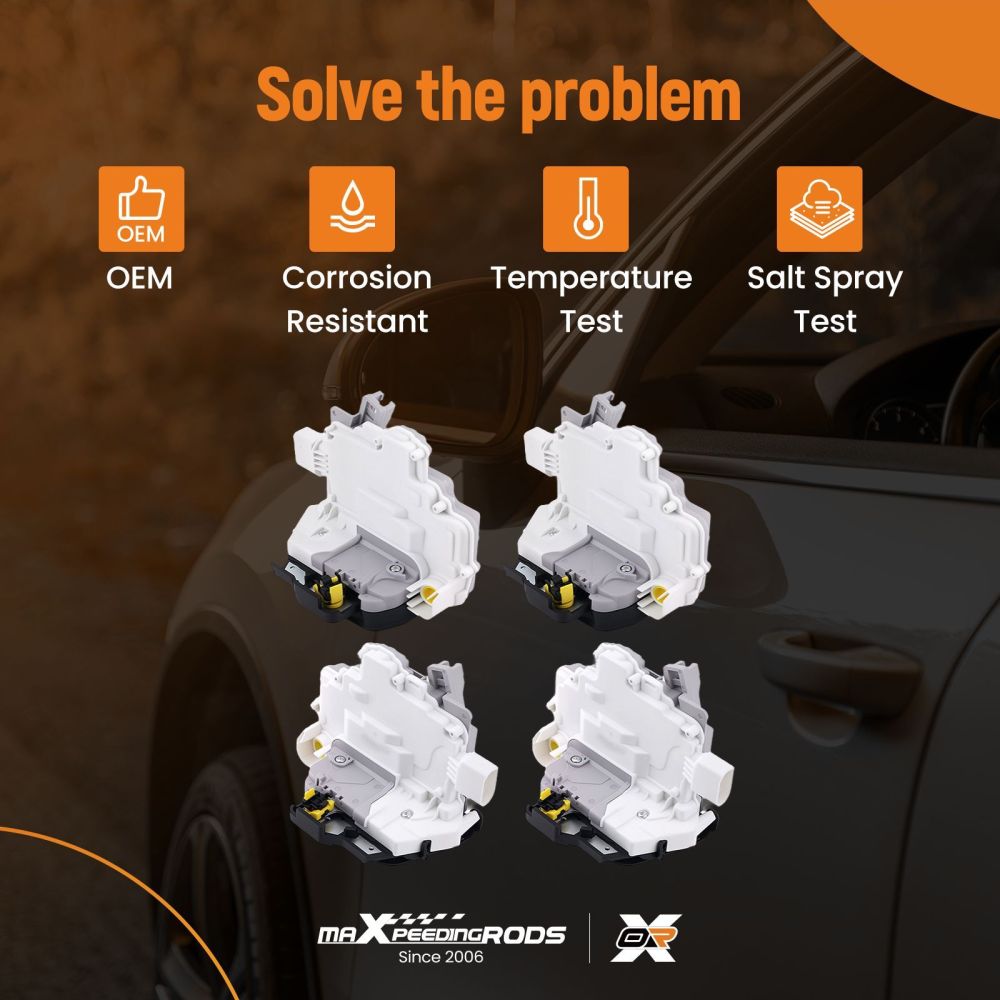 Solve the problem

OEM

OEM

Corrosion Resistant

Temperature Test

Salt Spray Test

maXpeedingRODS
Since 2006

OR