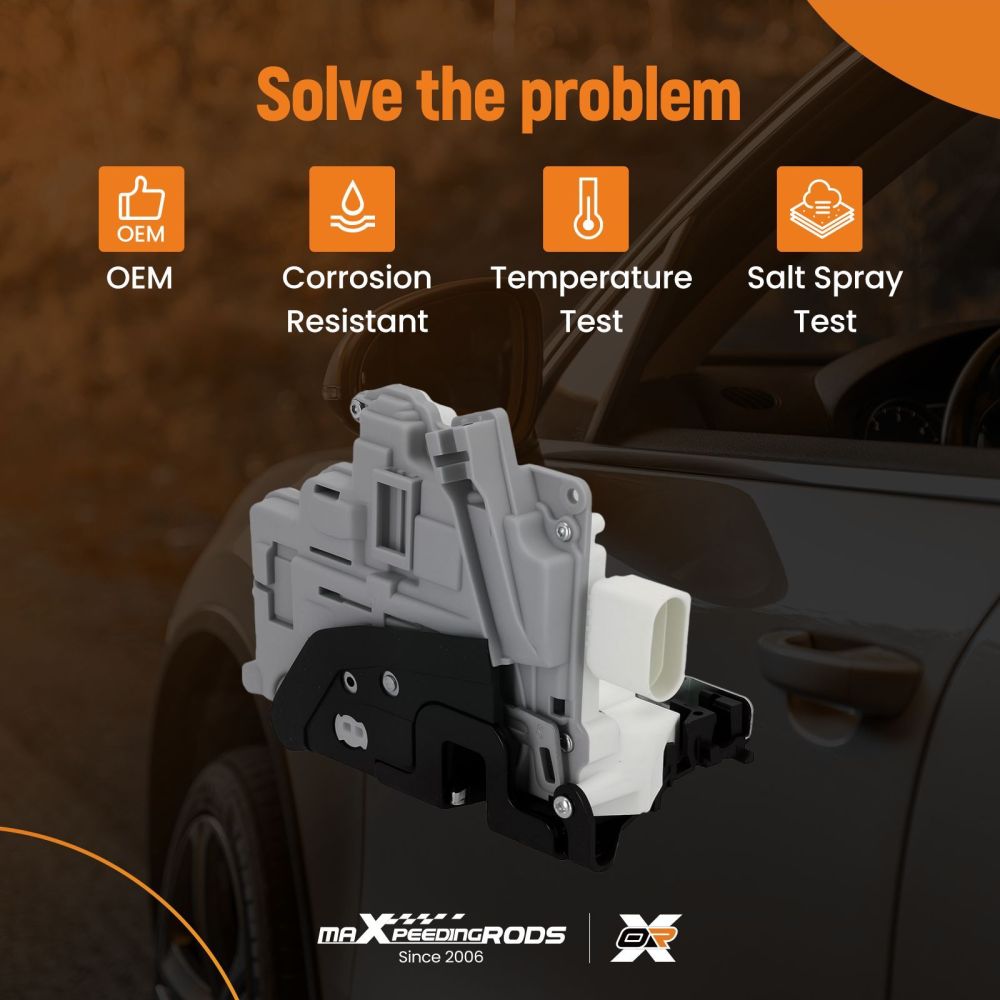 Solve the problem

OEM

OEM

Corrosion Resistant

Temperature Test

Salt Spray Test

maXpeedingRODS
Since 2006

OR