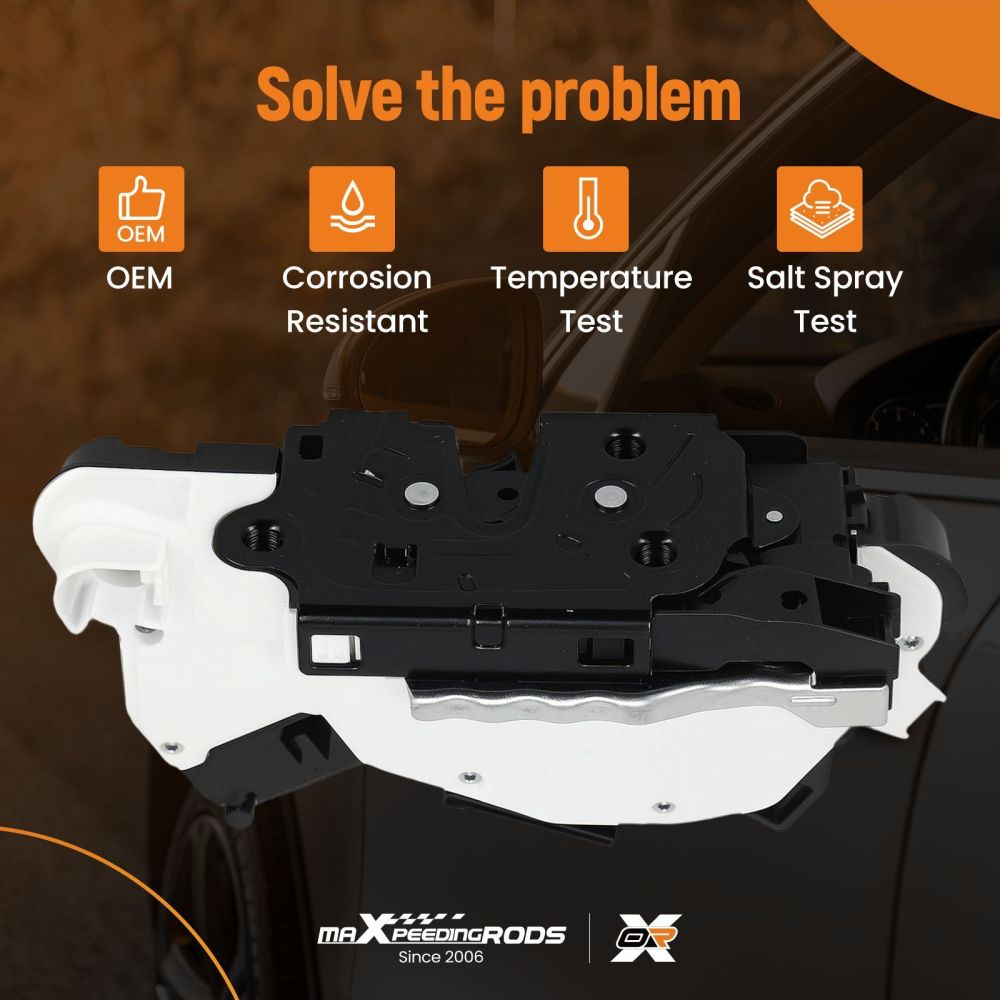 Solve the problem

OEM
OEM

Corrosion Resistant

Temperature Test

Salt Spray Test

maXpeedingRODS
Since 2006

OR