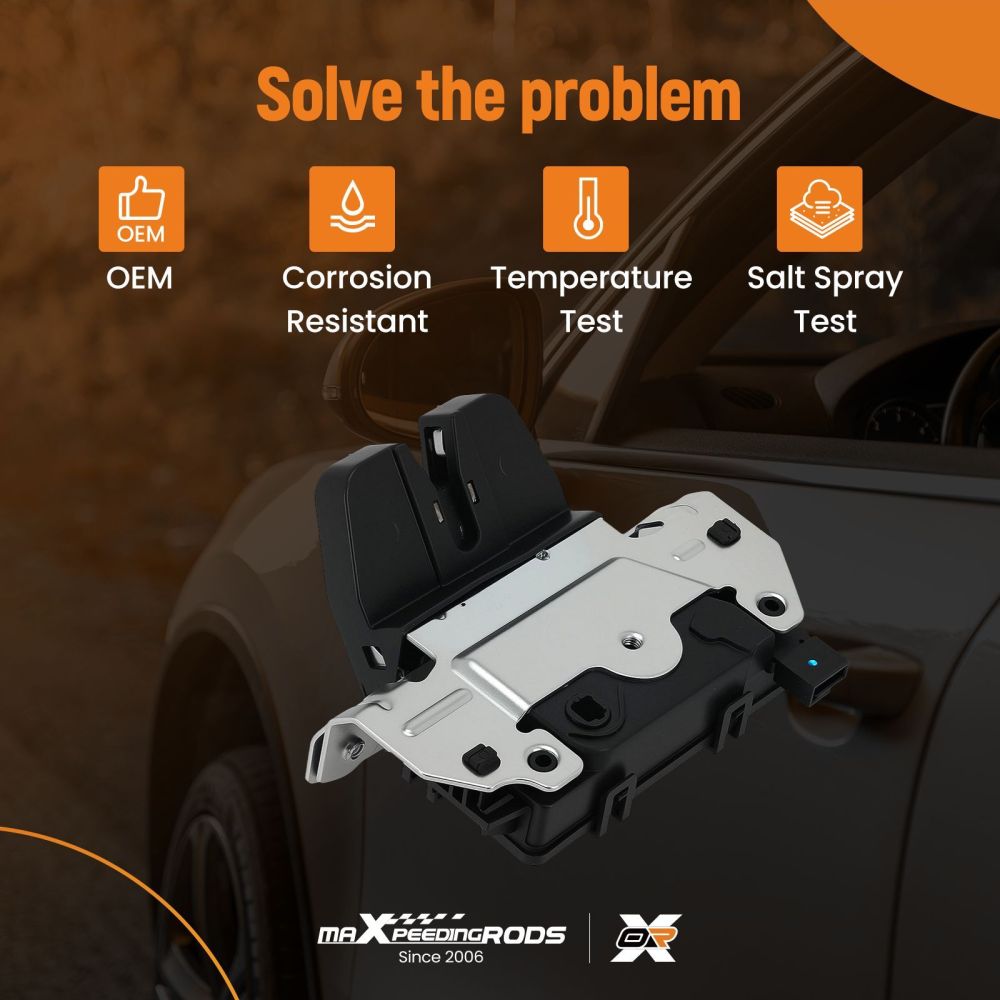 Solve the problem

OEM

OEM

Corrosion Resistant

Temperature Test

Salt Spray Test

maXpeedingRODS
Since 2006

OR