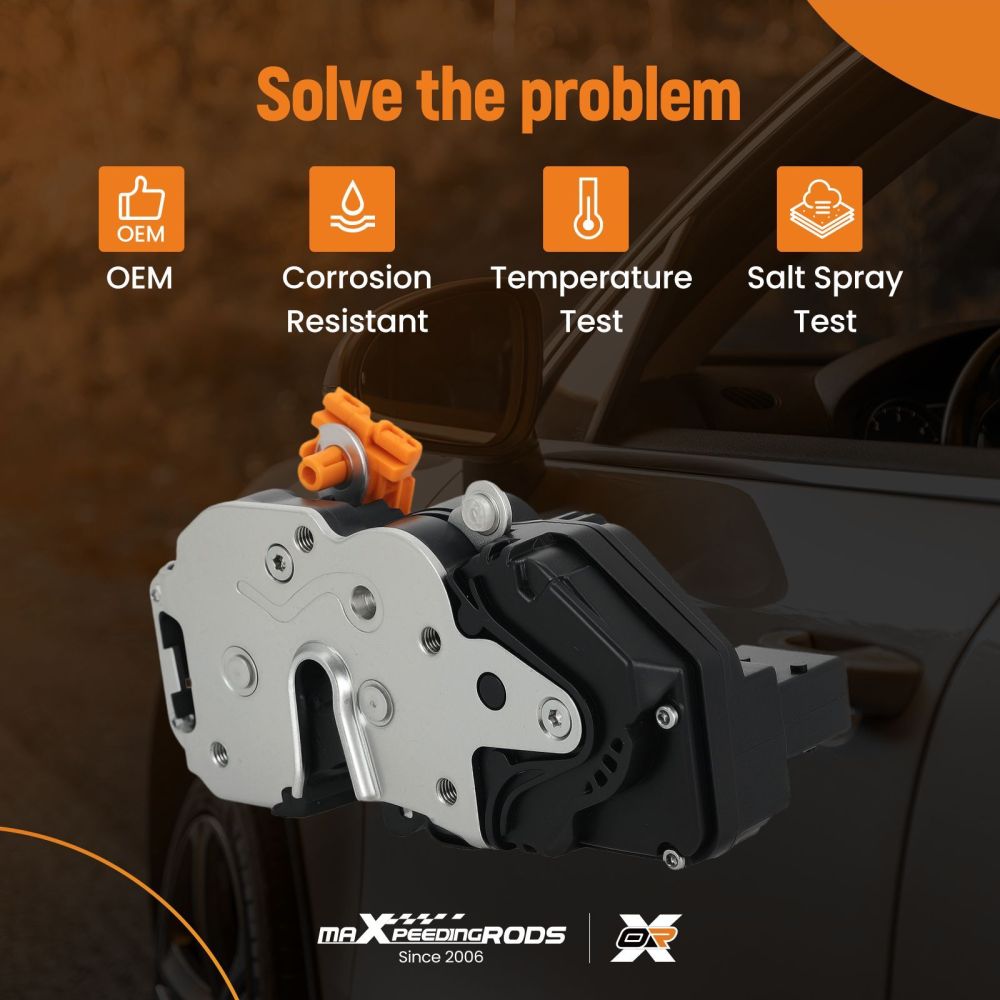 Solve the problem

OEM

OEM

Corrosion Resistant

Temperature Test

Salt Spray Test

maXpeedingRODS
Since 2006

OR