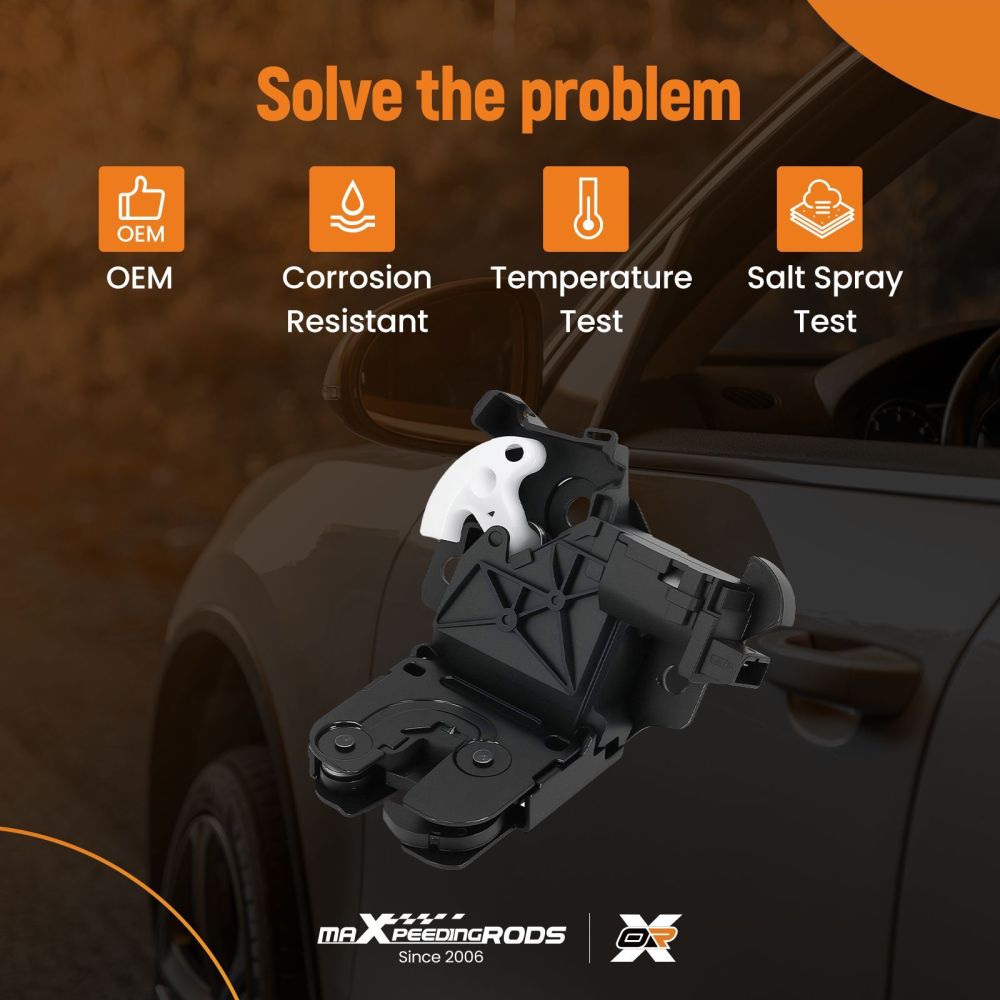 Solve the problem

OEM
OEM

Corrosion Resistant

Temperature Test

Salt Spray Test

maXpeedingRODS
Since 2006

OR