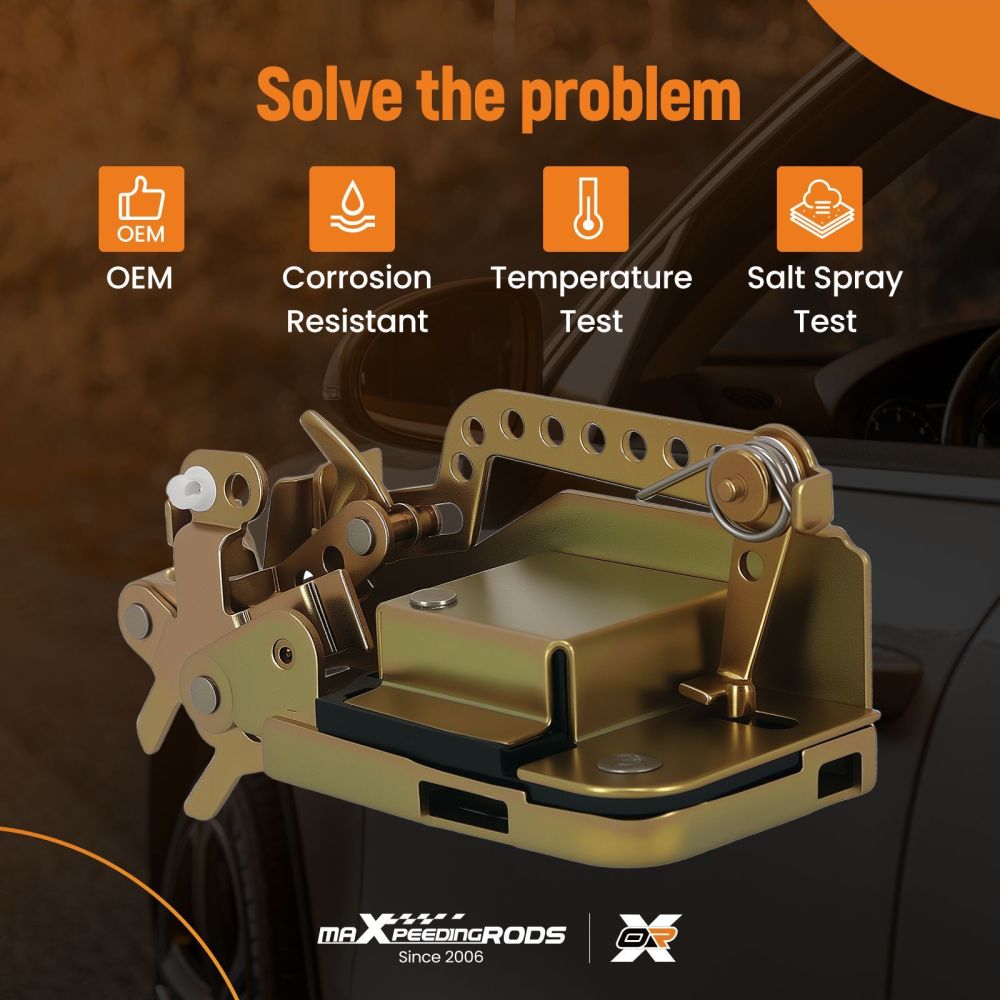 Solve the problem

OEM
OEM

Corrosion Resistant

Temperature Test

Salt Spray Test

maXpeedingRODS
Since 2006

OR