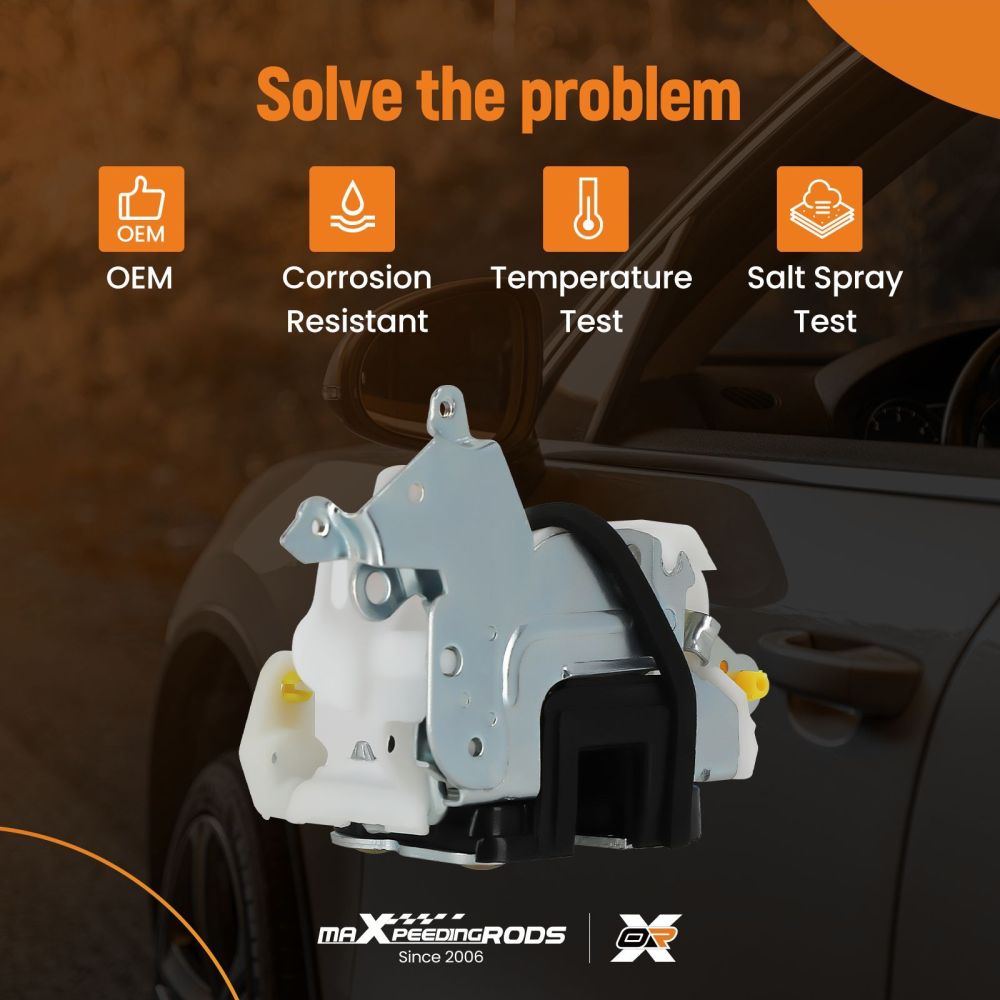 Solve the problem

OEM

OEM

Corrosion Resistant

Temperature Test

Salt Spray Test

maXpeedingRODS
Since 2006

OR