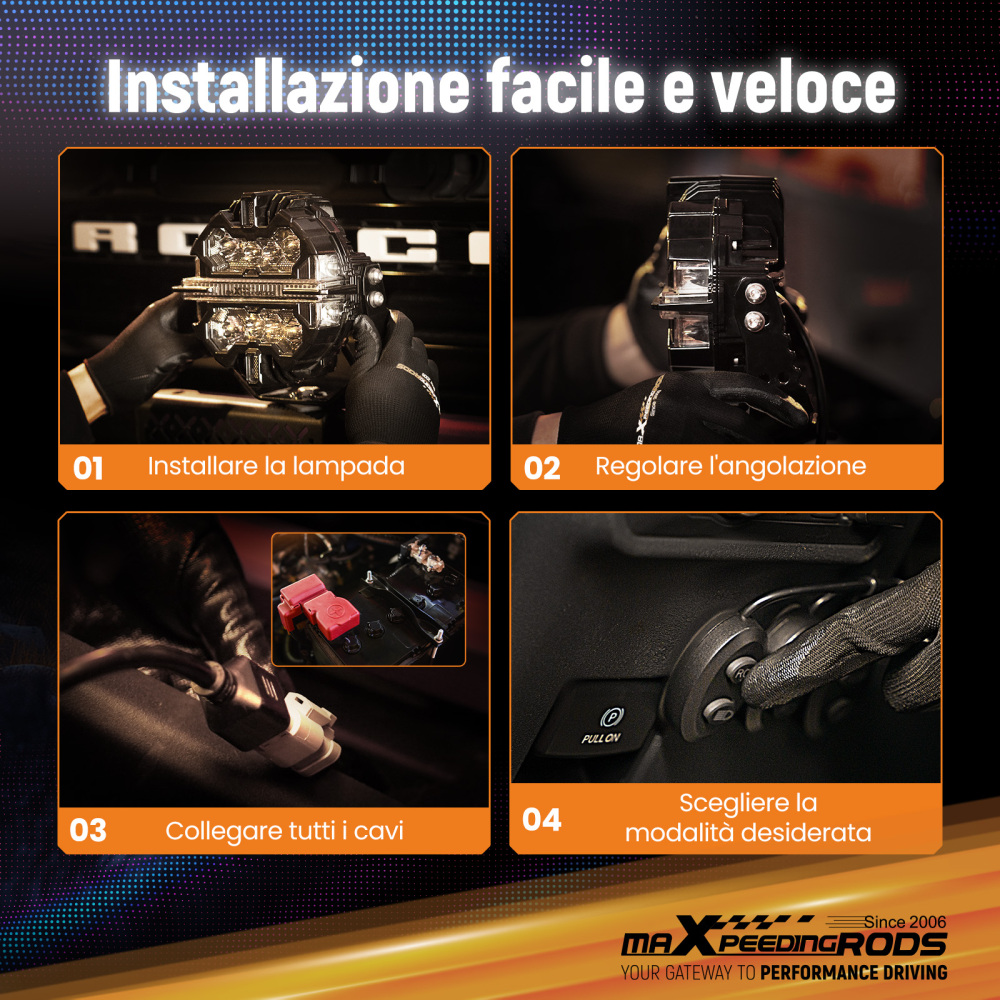 Installazione facile e veloce

01 Installare la lampada

02 Regolare l'angolazione

03 Collegare tutti i cavi

PULL ON

04 Scegliere la modalità desiderata

Since 2006
maXpeedingRODS
YOUR GATEWAY TO PERFORMANCE DRIVING