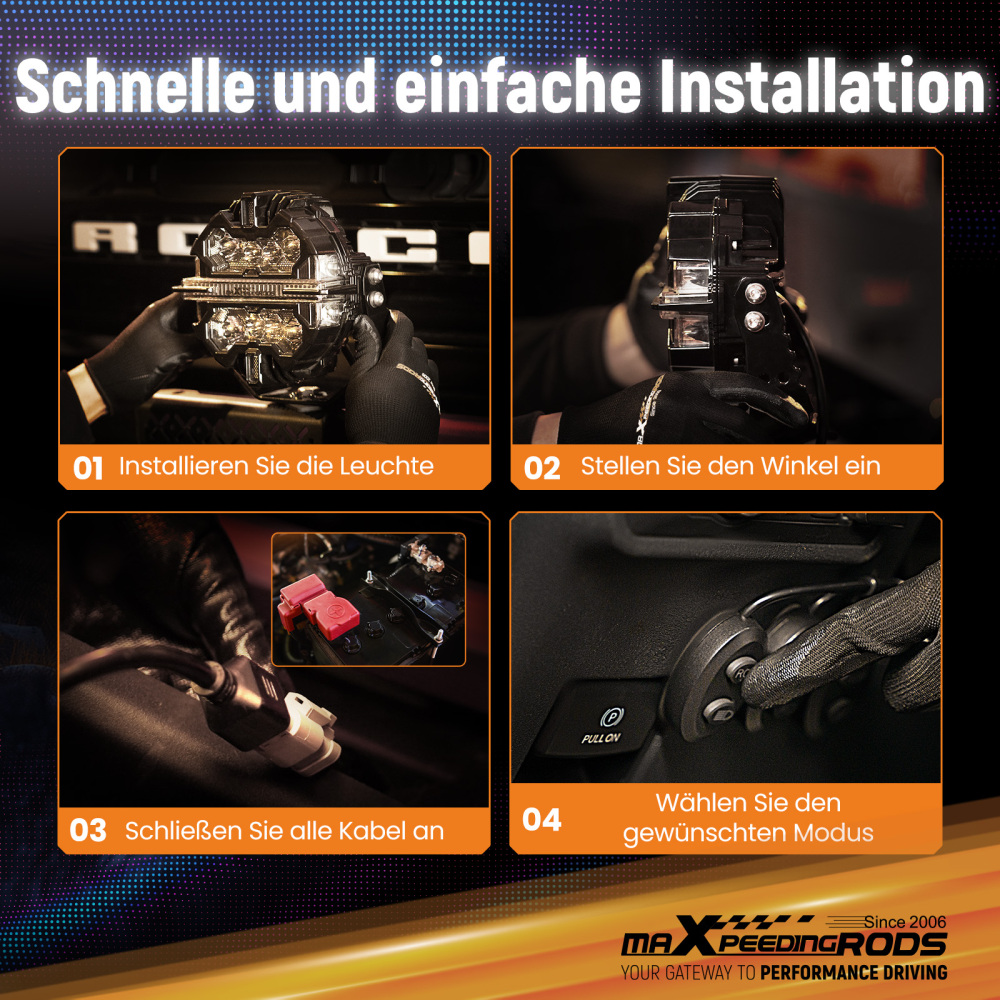 Schnelle und einfache Installation

01 Installieren Sie die Leuchte

02 Stellen Sie den Winkel ein

03 Schließen Sie alle Kabel an

PULL ON

04 Wählen Sie den gewünschten Modus

Since 2006
maXpeedingRODS
YOUR GATEWAY TO PERFORMANCE DRIVING