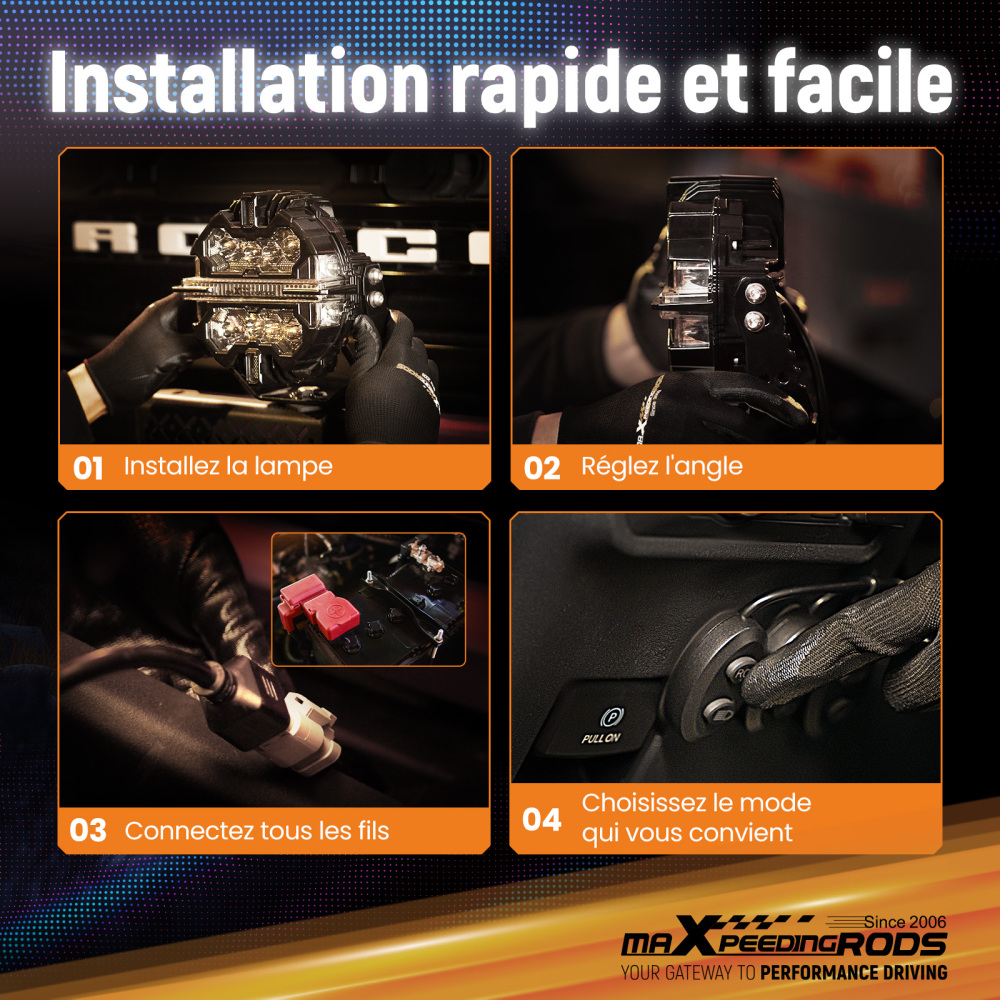 Installation rapide et facile

01 Installez la lampe

02 Réglez l'angle

03 Connectez tous les fils

PULL ON

04 Choisissez le mode qui vous convient

Since 2006
maXpeedingRODS
YOUR GATEWAY TO PERFORMANCE DRIVING