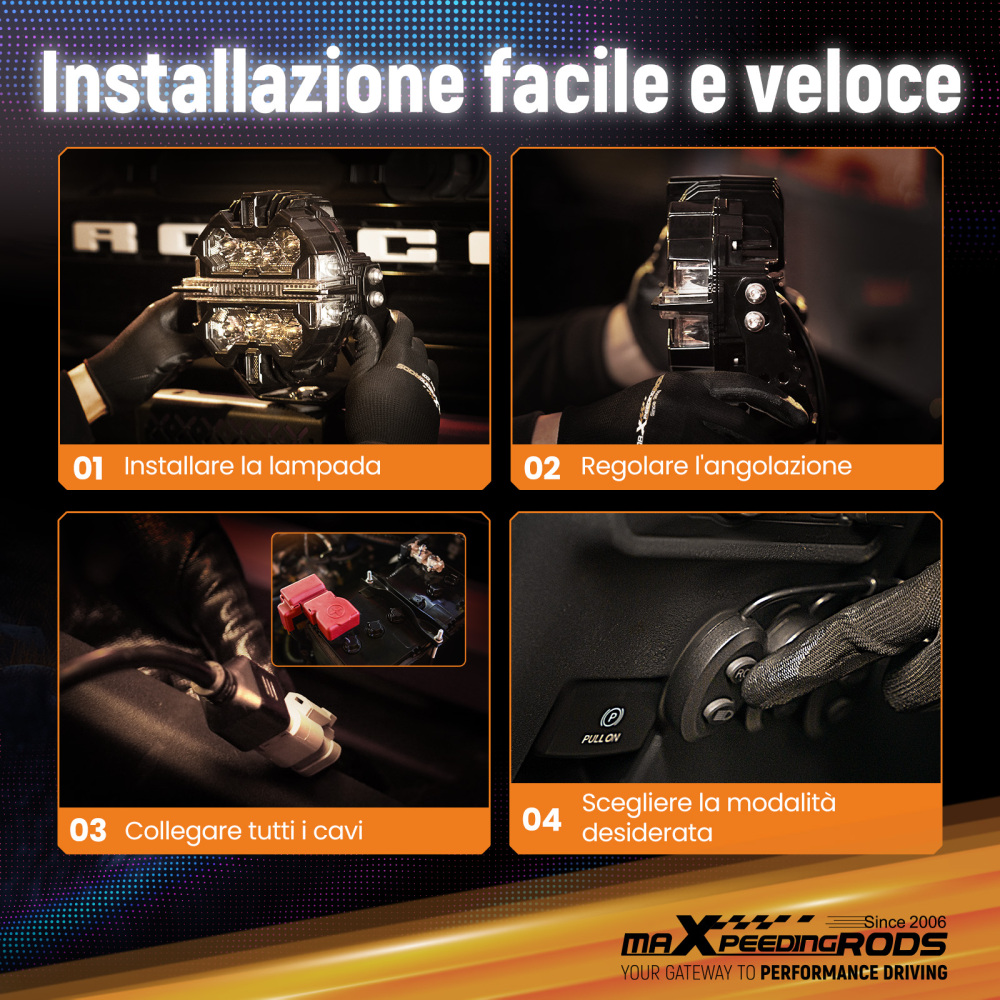 Installazione facile e veloce

01 Installare la lampada

02 Regolare l'angolazione

03 Collegare tutti i cavi

PULL ON

04 Scegliere la modalità desiderata

Since 2006
maXpeedingRODS
YOUR GATEWAY TO PERFORMANCE DRIVING