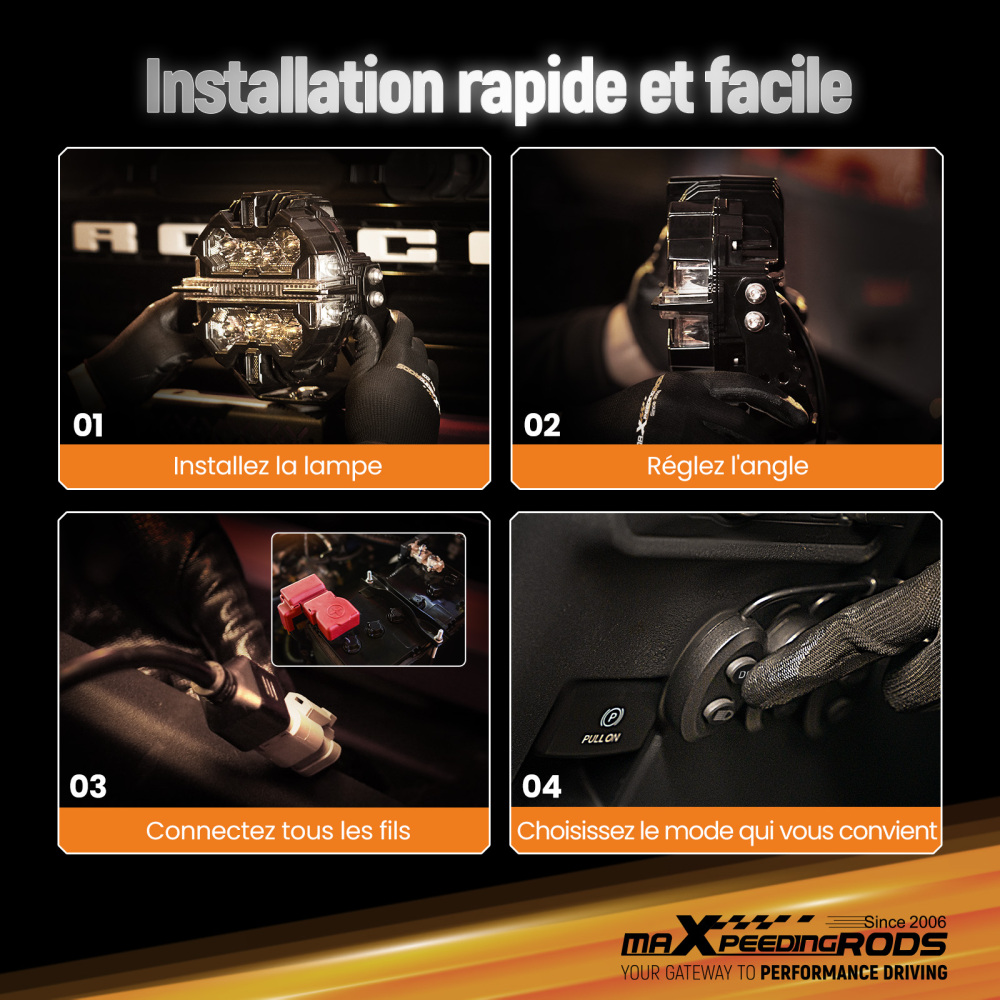 Installation rapide et facile

01
Installez la lampe

02
Réglez l'angle

03
Connectez tous les fils

PULL ON

04
Choisissez le mode qui vous convient

Since 2006
maXpeedingRODS
YOUR GATEWAY TO PERFORMANCE DRIVING