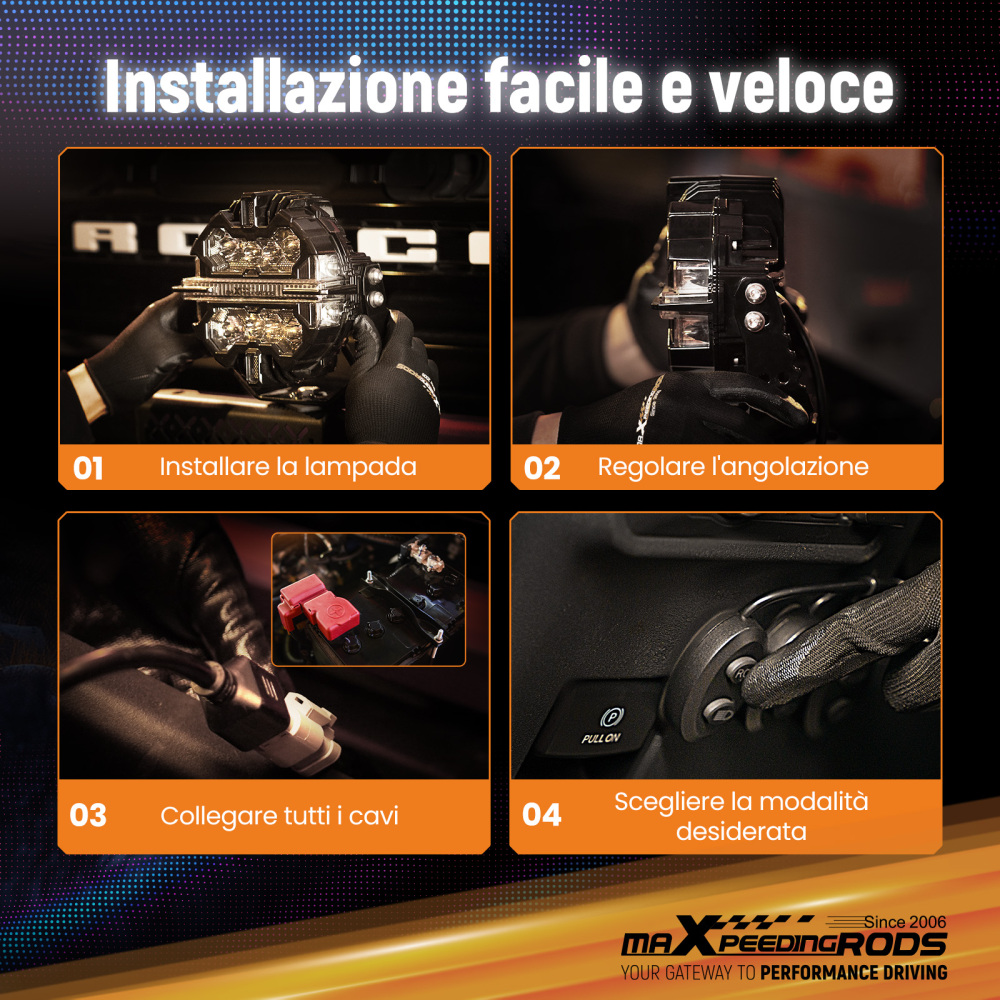 Installazione facile e veloce

01 Installare la lampada

02 Regolare l'angolazione

03 Collegare tutti i cavi

PULL ON

04 Scegliere la modalità desiderata

Since 2006
maXpeedingRODS
YOUR GATEWAY TO PERFORMANCE DRIVING