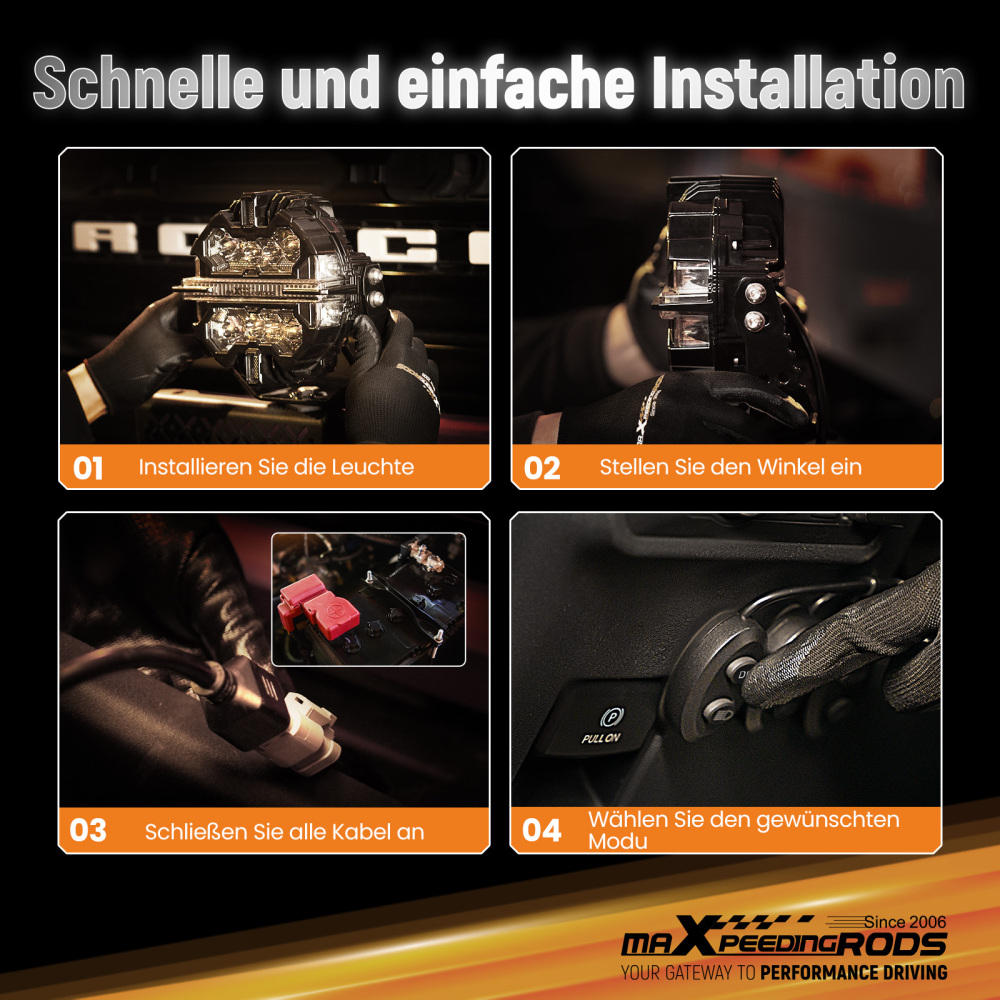 Schnelle und einfache Installation

01 Installieren Sie die Leuchte

02 Stellen Sie den Winkel ein

03 Schließen Sie alle Kabel an

PULL ON

04 Wählen Sie den gewünschten Modu

Since 2006
maXpeedingRODS
YOUR GATEWAY TO PERFORMANCE DRIVING