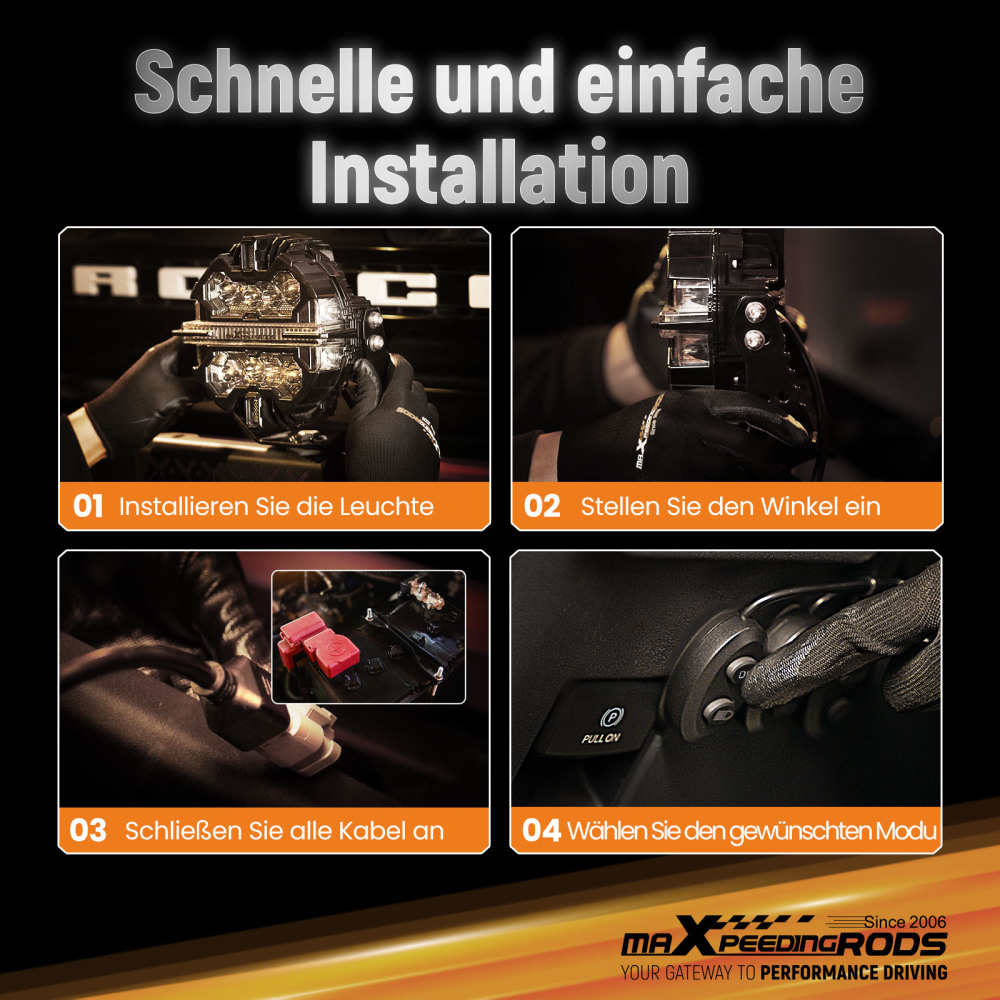 Schnelle und einfache Installation

01 Installieren Sie die Leuchte

02 Stellen Sie den Winkel ein

03 Schließen Sie alle Kabel an

PULL ON

04 Wählen Sie den gewünschten Modu

Since 2006
maXpeedingRODS
YOUR GATEWAY TO PERFORMANCE DRIVING