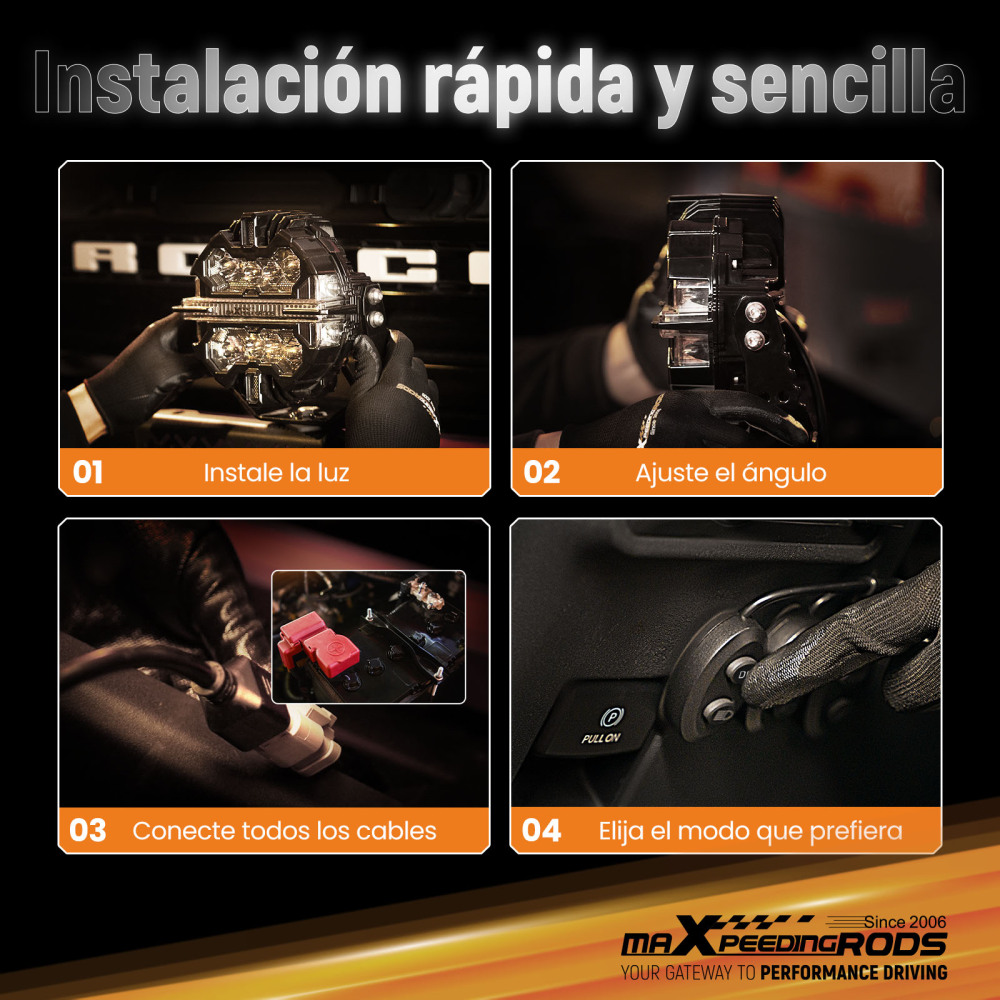 Instalación rápida y sencilla

01 Instale la luz

02 Ajuste el ángulo

03 Conecte todos los cables

PULL ON

04 Elija el modo que prefiera

Since 2006
maXpeedingRODS
YOUR GATEWAY TO PERFORMANCE DRIVING