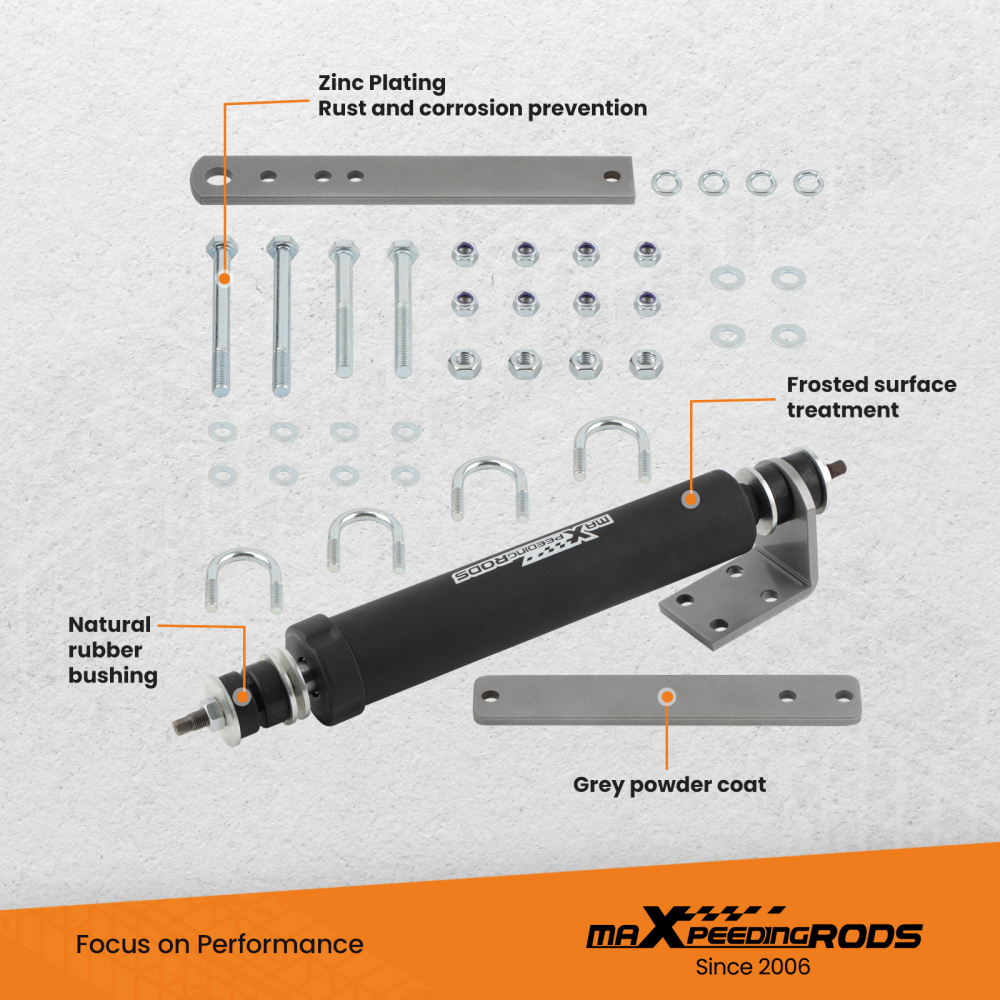 Zinc Plating
Rust and corrosion prevention

Frosted surface treatment

maXpeedingRODS

Natural rubber bushing

Grey powder coat

Focus on Performance

maXpeedingRODS
Since 2006