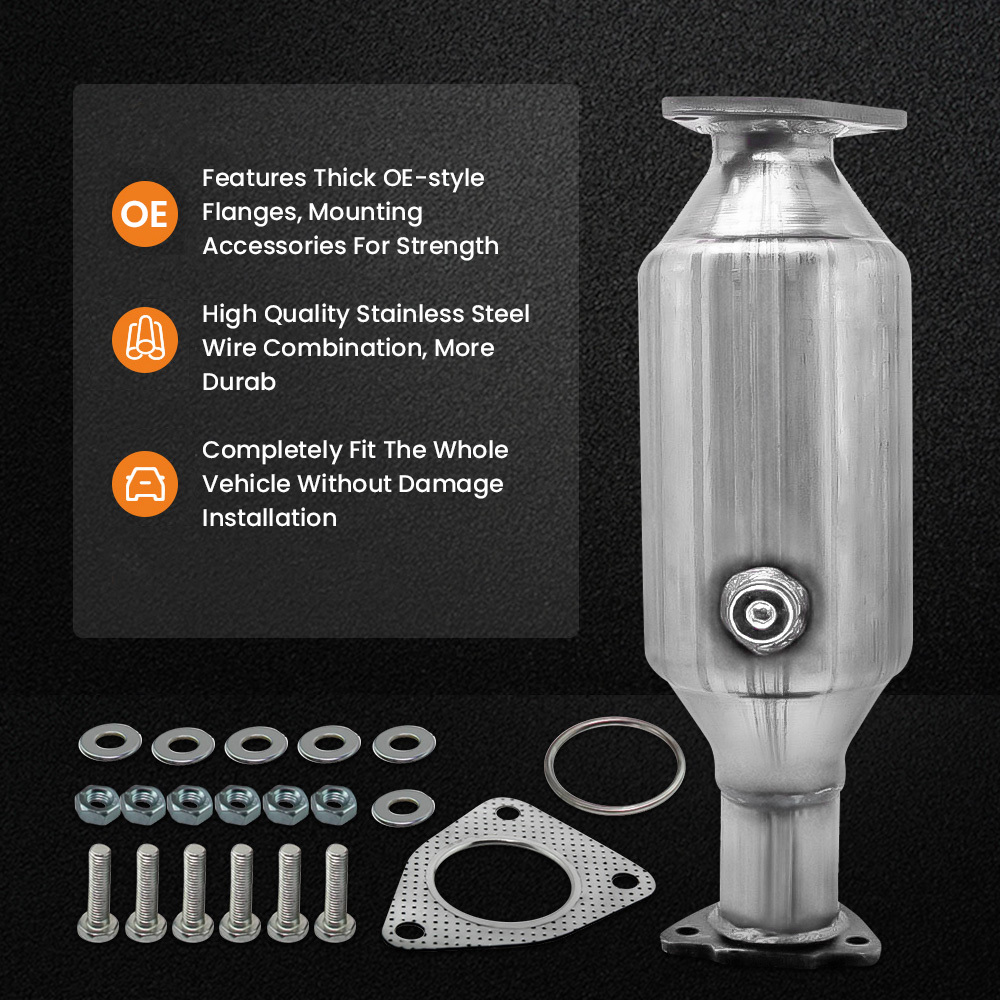 OE

Features Thick OE-style Flanges, Mounting Accessories For Strength

High Quality Stainless Steel Wire Combination, More Durab

Completely Fit The Whole Vehicle Without Damage Installation