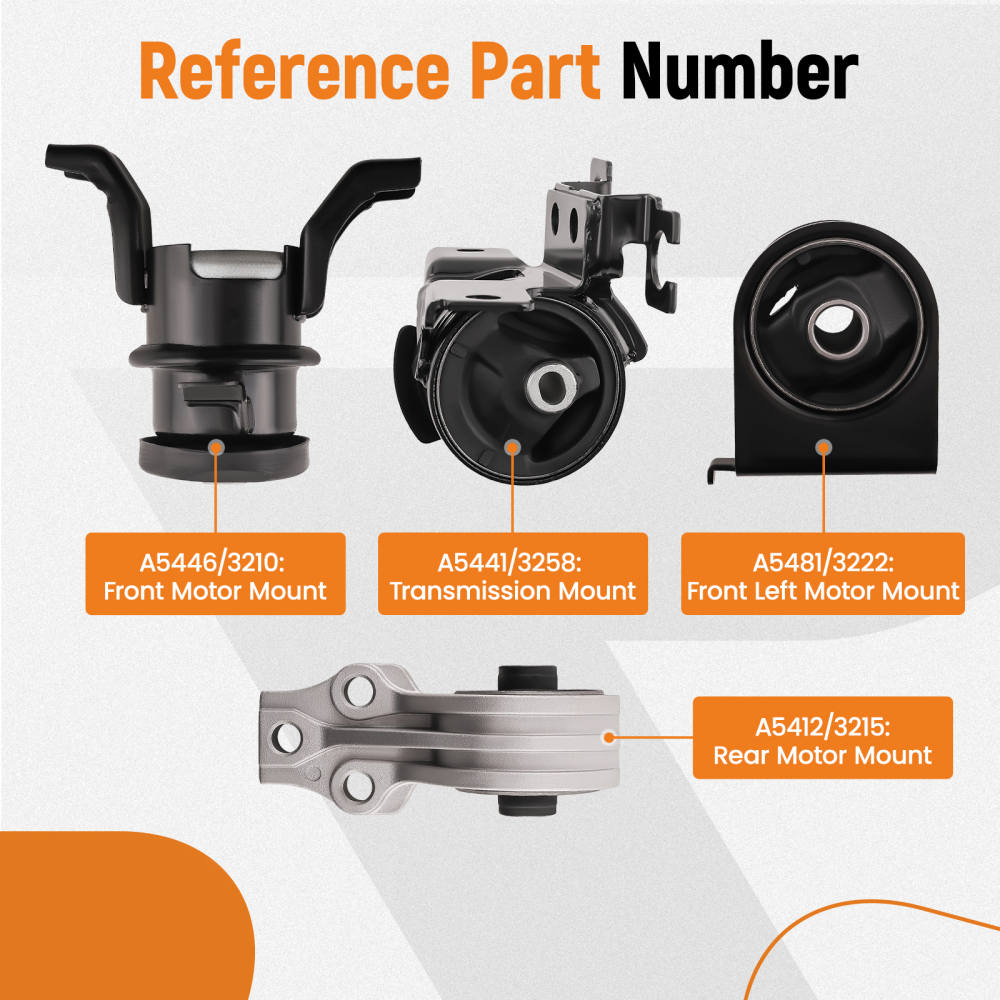 Reference Part Number

A5446/3210:
Front Motor Mount

A5441/3258:
Transmission Mount

A5481/3222:
Front Left Motor Mount

A5412/3215:
Rear Motor Mount