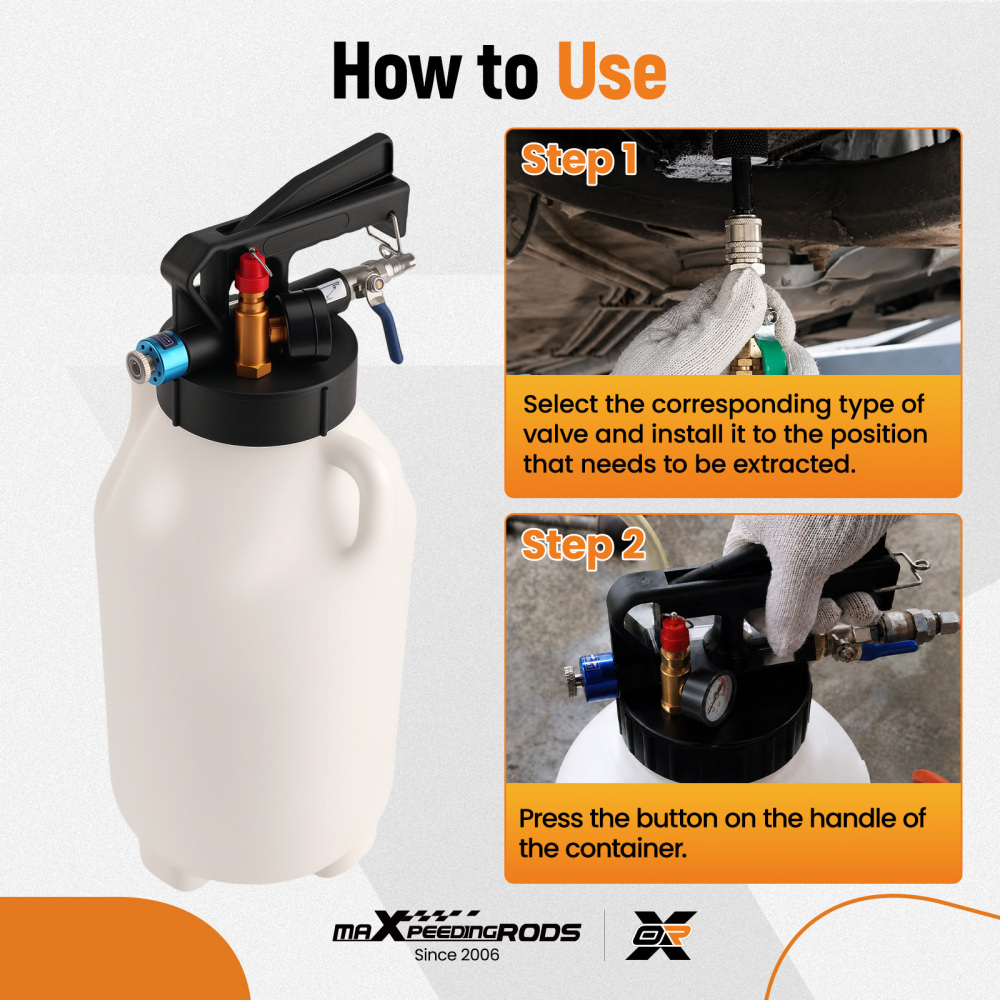 How to Use

Step 1

Select the corresponding type of valve and install it to the position that needs to be extracted.

Step 2

Press the button on the handle of the container.

maXpeedingRODS
Since 2006