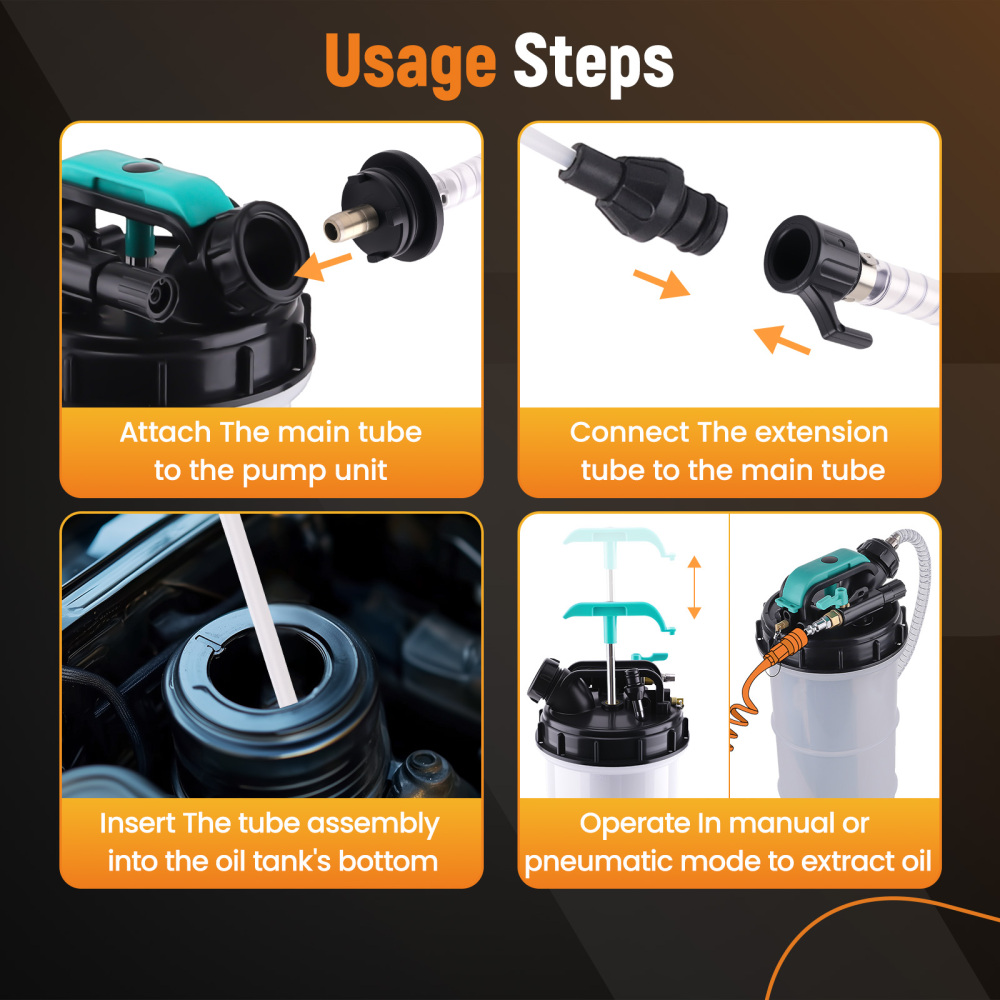 Usage Steps

Attach The main tube to the pump unit

Connect The extension tube to the main tube

Insert The tube assembly into the oil tank's bottom

Operate In manual or pneumatic mode to extract oil