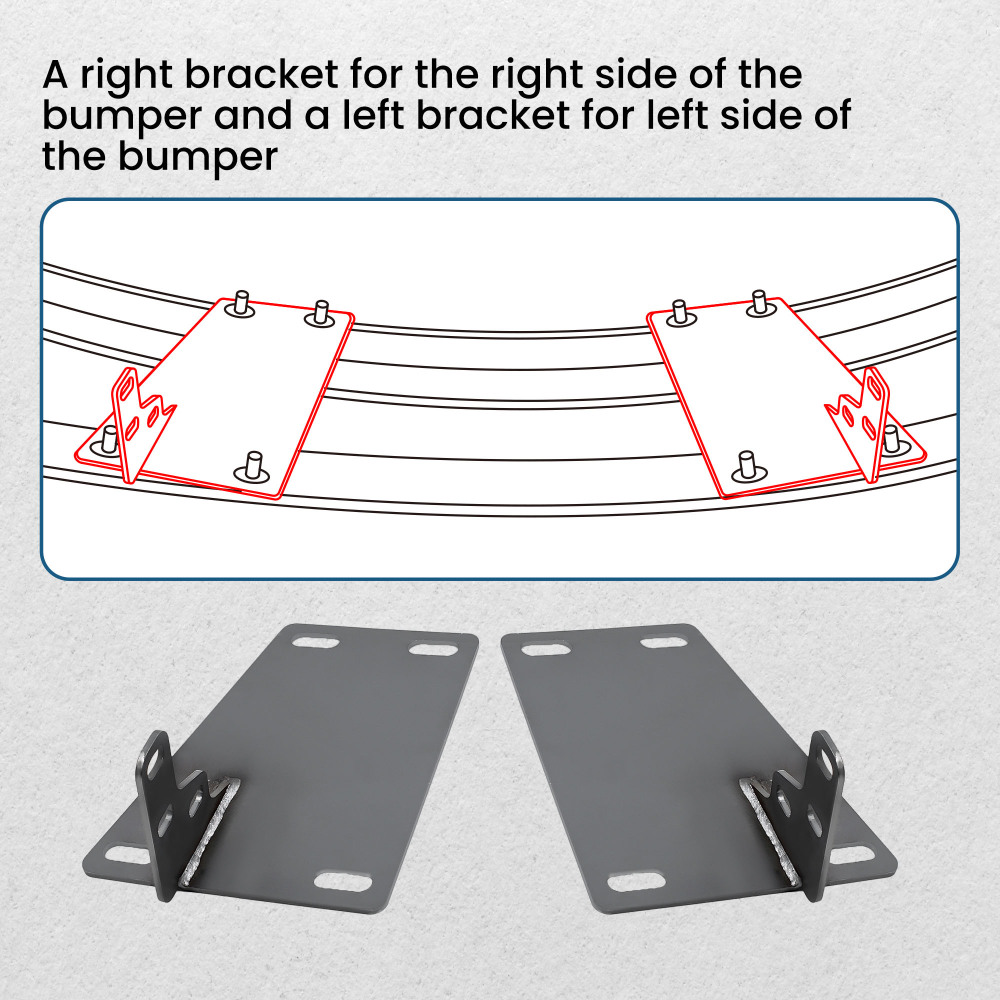 A right bracket for the right side of the bumper and a left bracket for left side of the bumper