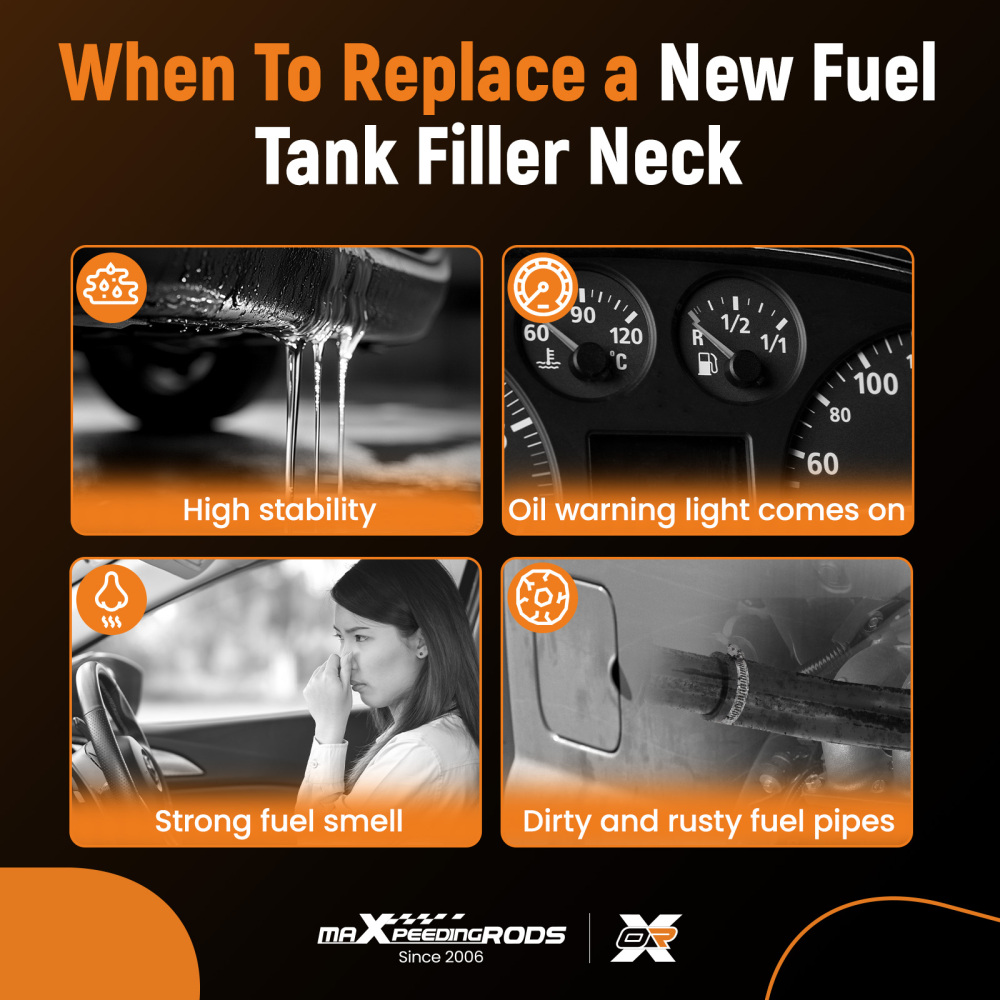 When To Replace a New Fuel Tank Filler Neck

High stability

60 90 120 °C
R 1/2 1/1
100 80 60

Oil warning light comes on

Strong fuel smell

Dirty and rusty fuel pipes

maXpeedingRODS
Since 2006

OR