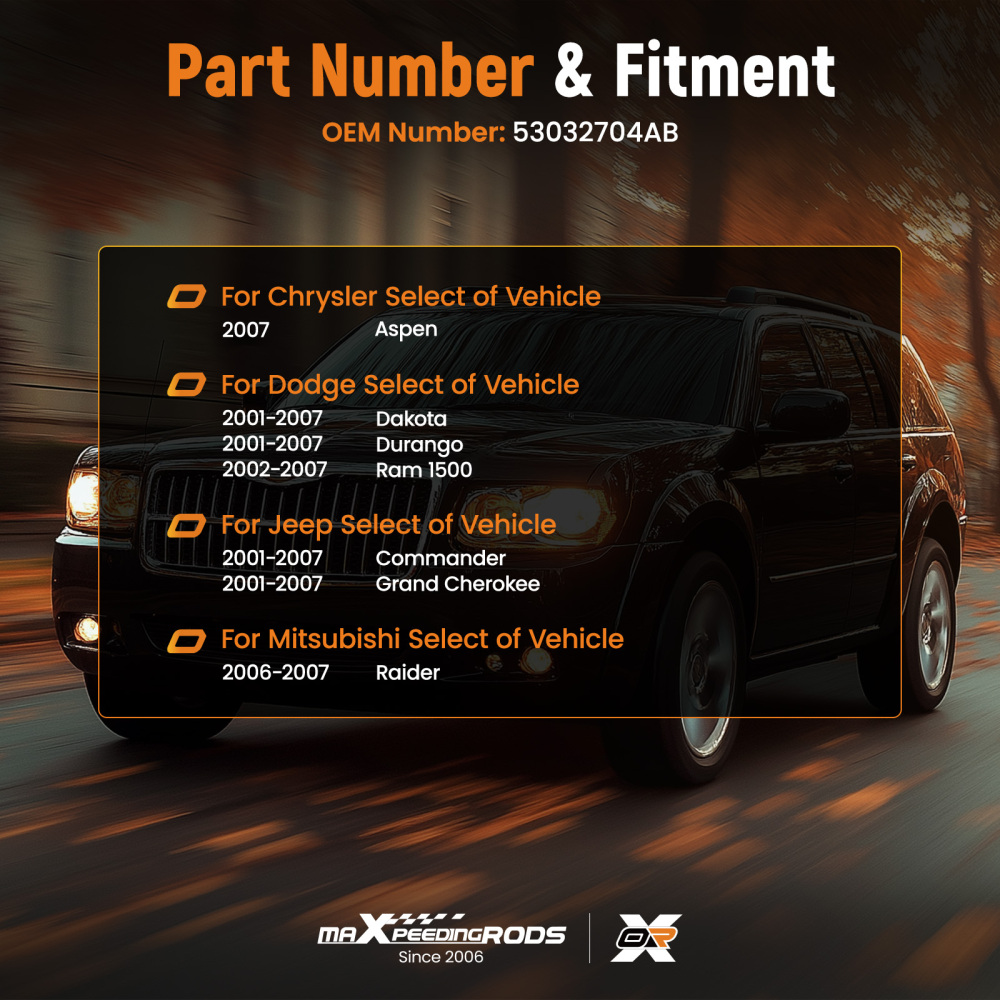 Part Number & Fitment
OEM Number: 53032704AB

For Chrysler Select of Vehicle
2007 Aspen

For Dodge Select of Vehicle
2001-2007 Dakota
2001-2007 Durango
2002-2007 Ram 1500

For Jeep Select of Vehicle
2001-2007 Commander
2001-2007 Grand Cherokee

For Mitsubishi Select of Vehicle
2006-2007 Raider

maXpeedingRODS
Since 2006
OR